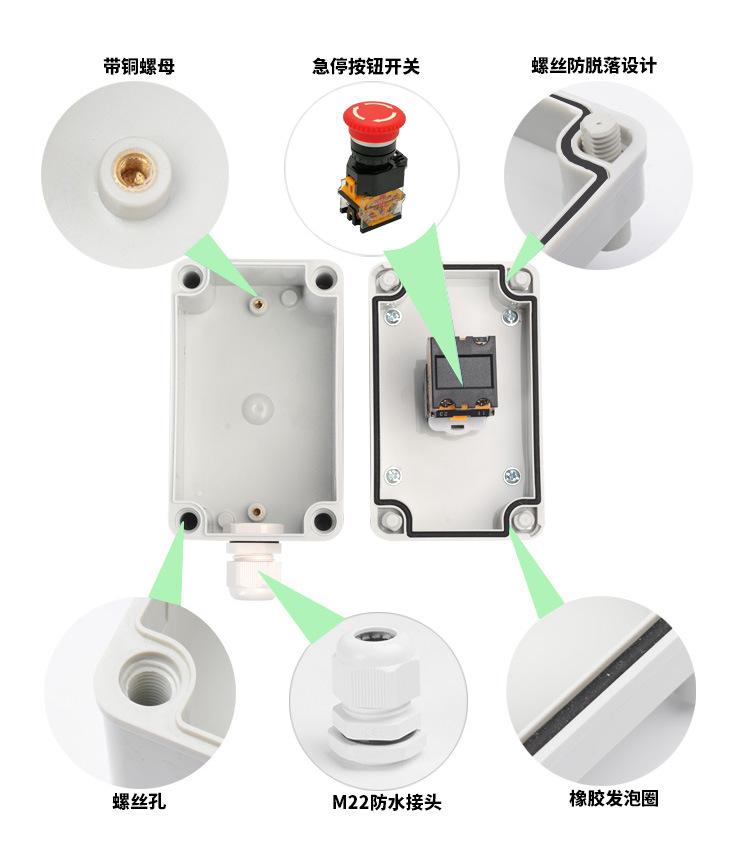 带铜螺母

急停按钮开关

螺丝防脱落设计

螺丝孔

M22防水接头

橡胶发泡圈