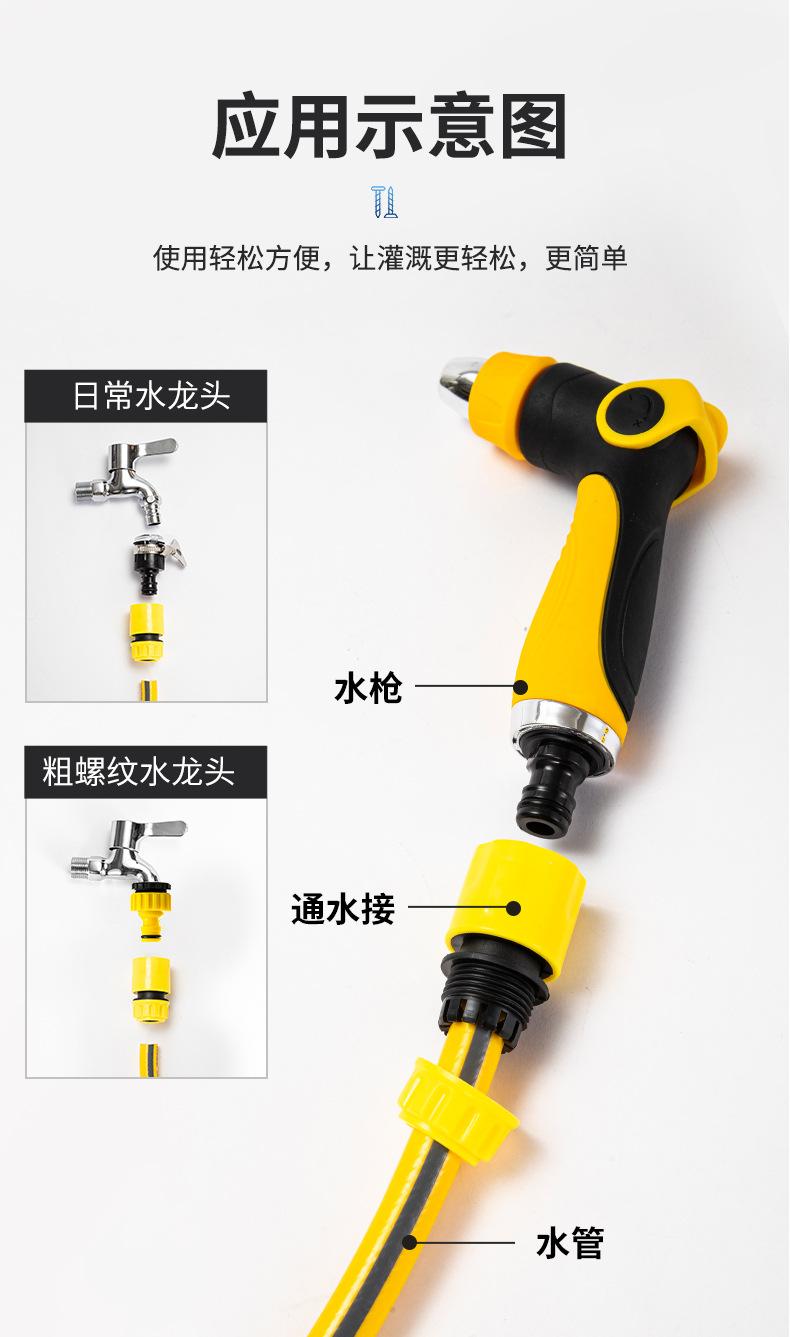 应用示意图

使用轻松方便，让灌溉更轻松，更简单

日常水龙头

粗螺纹水龙头

水枪

通水接

水管