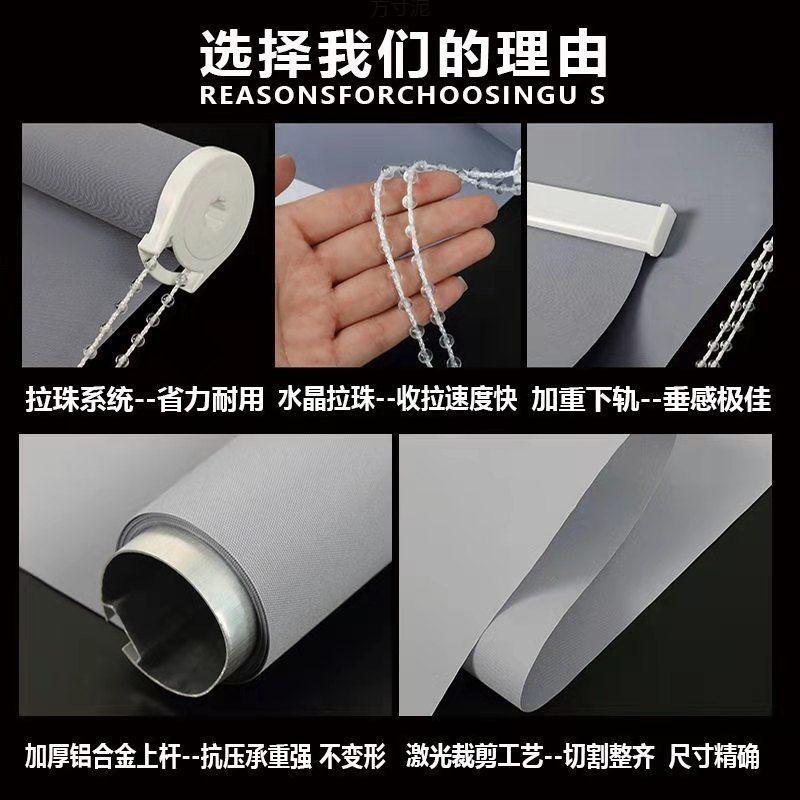 万寸泥

选择我们的理由
REASONSFORCHOOSINGU S

拉珠系统--省力耐用　水晶拉珠--收拉速度快　加重下轨--垂感极佳

加厚铝合金上杆--抗压承重强 不变形　激光裁剪工艺--切割整齐 尺寸精确