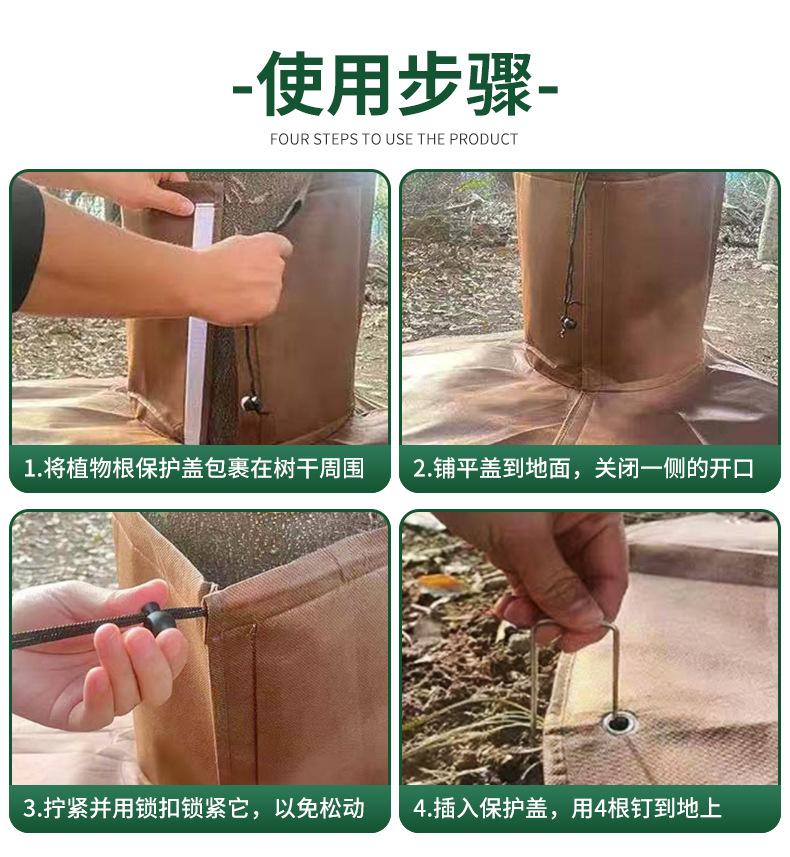 -使用步骤-

FOUR STEPS TO USE THE PRODUCT

1.将植物根保护盖包裹在树干周围

2.铺平盖到地面，关闭一侧的开口

3.拧紧并用锁扣锁紧它，以免松动

4.插入保护盖，用4根钉到地上