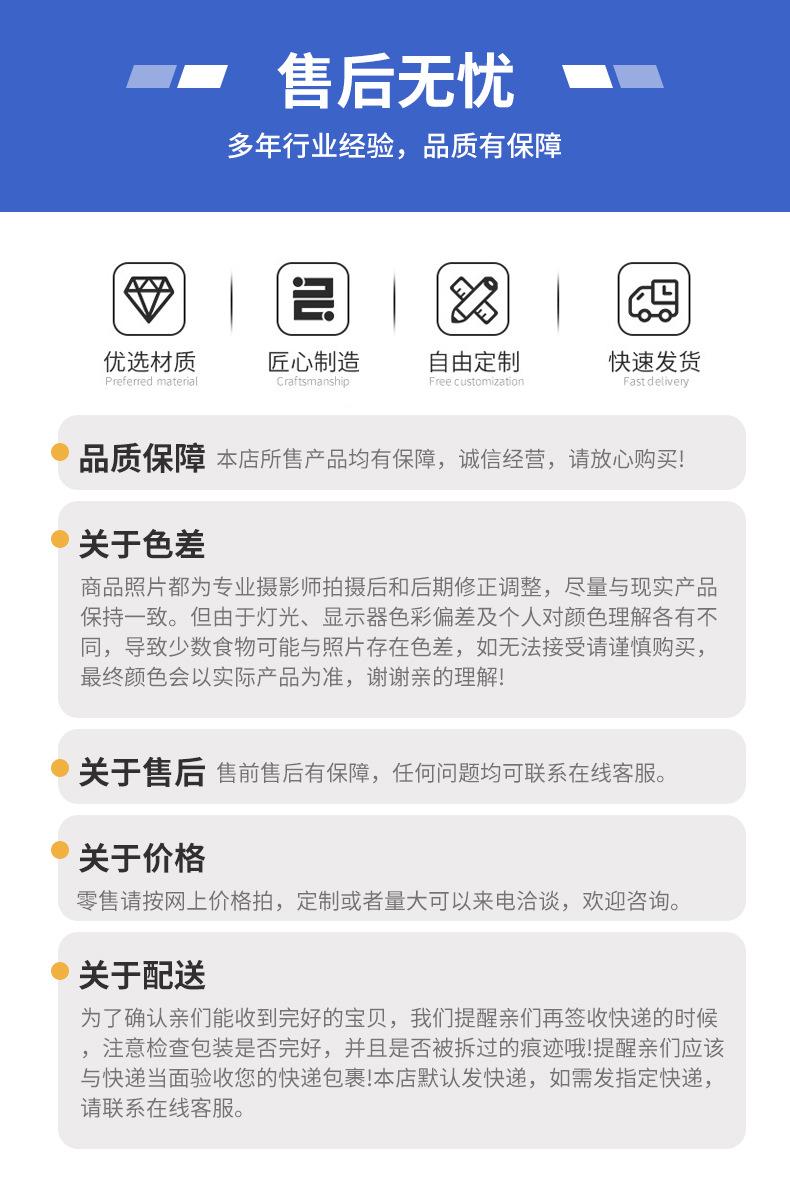 售后无忧

多年行业经验，品质有保障

优选材质
Preferred material

匠心制造
Craftsmanship

自由定制
Free customization

快速发货
Fast delivery

品质保障 本店所售产品均有保障，诚信经营，请放心购买!

关于色差

商品照片都为专业摄影师拍摄后和后期修正调整，尽量与现实产品保持一致。但由于灯光、显示器色彩偏差及个人对颜色理解各有不同，导致少数食物可能与照片存在色差，如无法接受请谨慎购买，最终颜色会以实际产品为准，谢谢亲的理解!

关于售后 售前售后有保障，任何问题均可联系在线客服。

关于价格

零售请按网上价格拍，定制或者量大可以来电洽谈，欢迎咨询。

关于配送

为了确认亲们能收到完好的宝贝，我们提醒亲们再签收快递的时候，注意检查包装是否完好，并且是否被拆过的痕迹哦!提醒亲们应该与快递当面验收您的快递包裹!本店默认发快递，如需发指定快递，请联系在线客服。