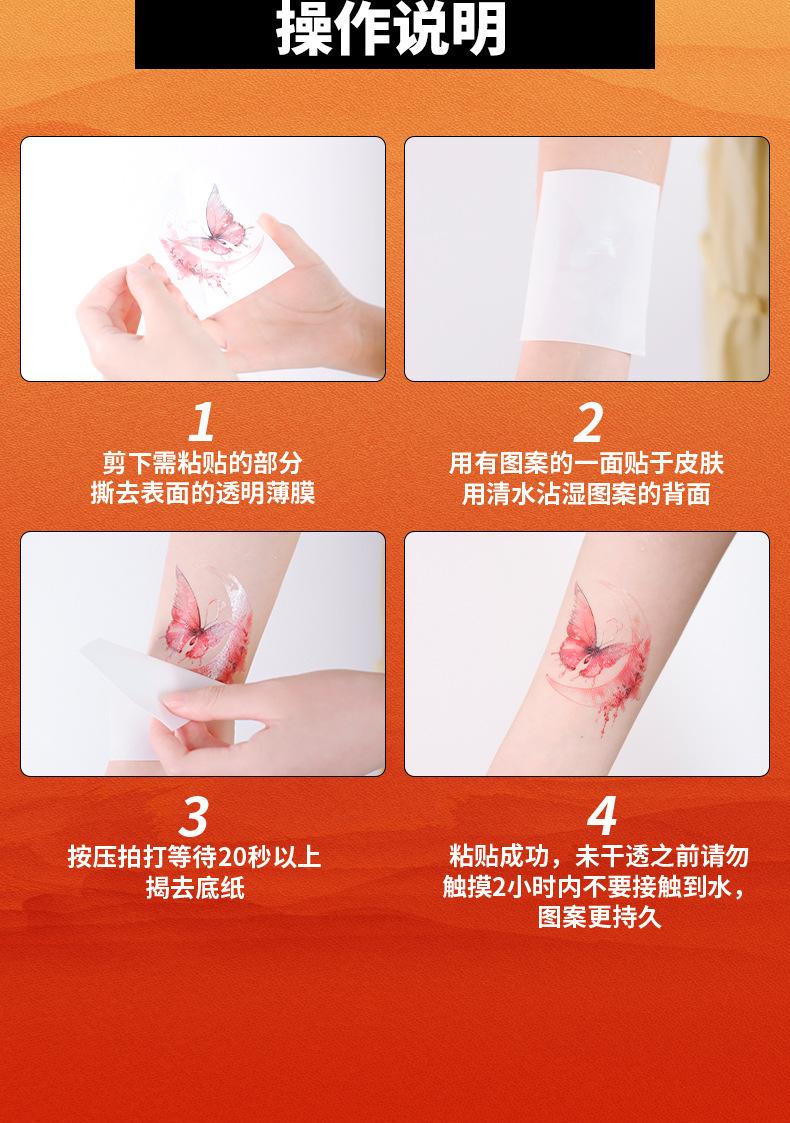 操作说明

1
剪下需粘贴的部分
撕去表面的透明薄膜

2
用有图案的一面贴于皮肤
用清水沾湿图案的背面

3
按压拍打等待20秒以上
揭去底纸

4
粘贴成功，未干透之前请勿
触摸2小时内不要接触到水，
图案更持久