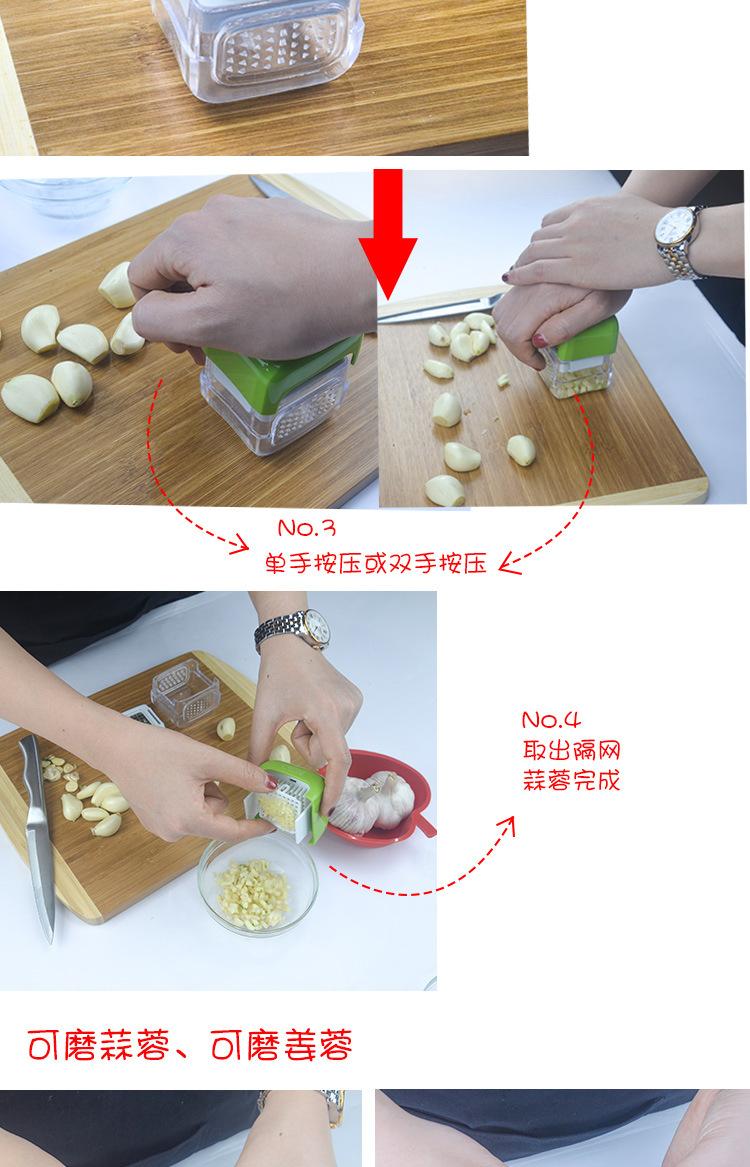 No.3
单手按压或双手按压

No.4
取出隔网
蒜蓉完成

可磨蒜蓉、可磨姜蓉