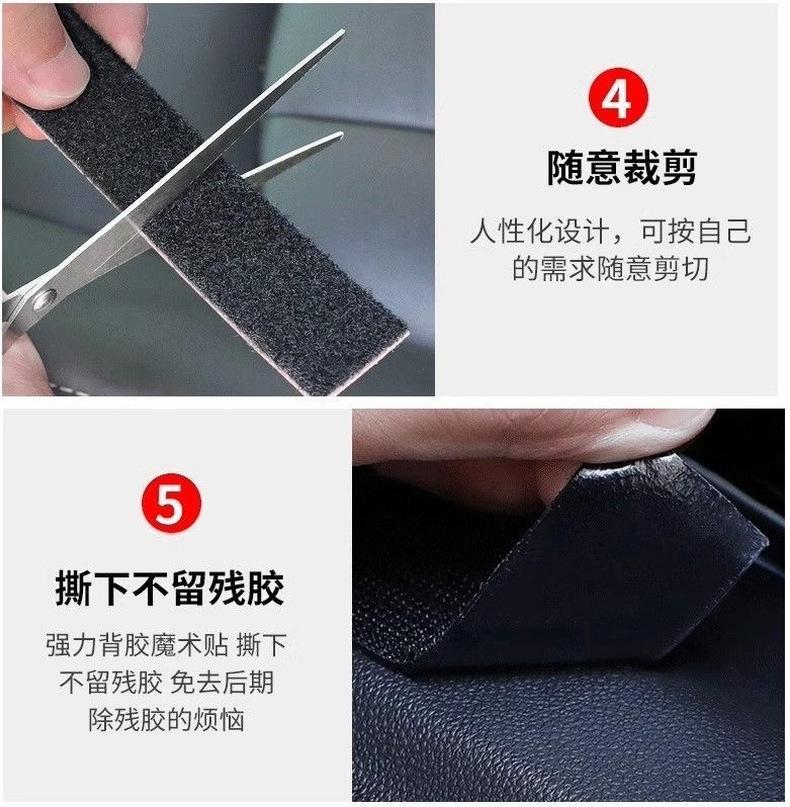 4

随意裁剪

人性化设计，可按自己的需求随意剪切

5

撕下不留残胶

强力背胶魔术贴 撕下不留残胶 免去后期除残胶的烦恼