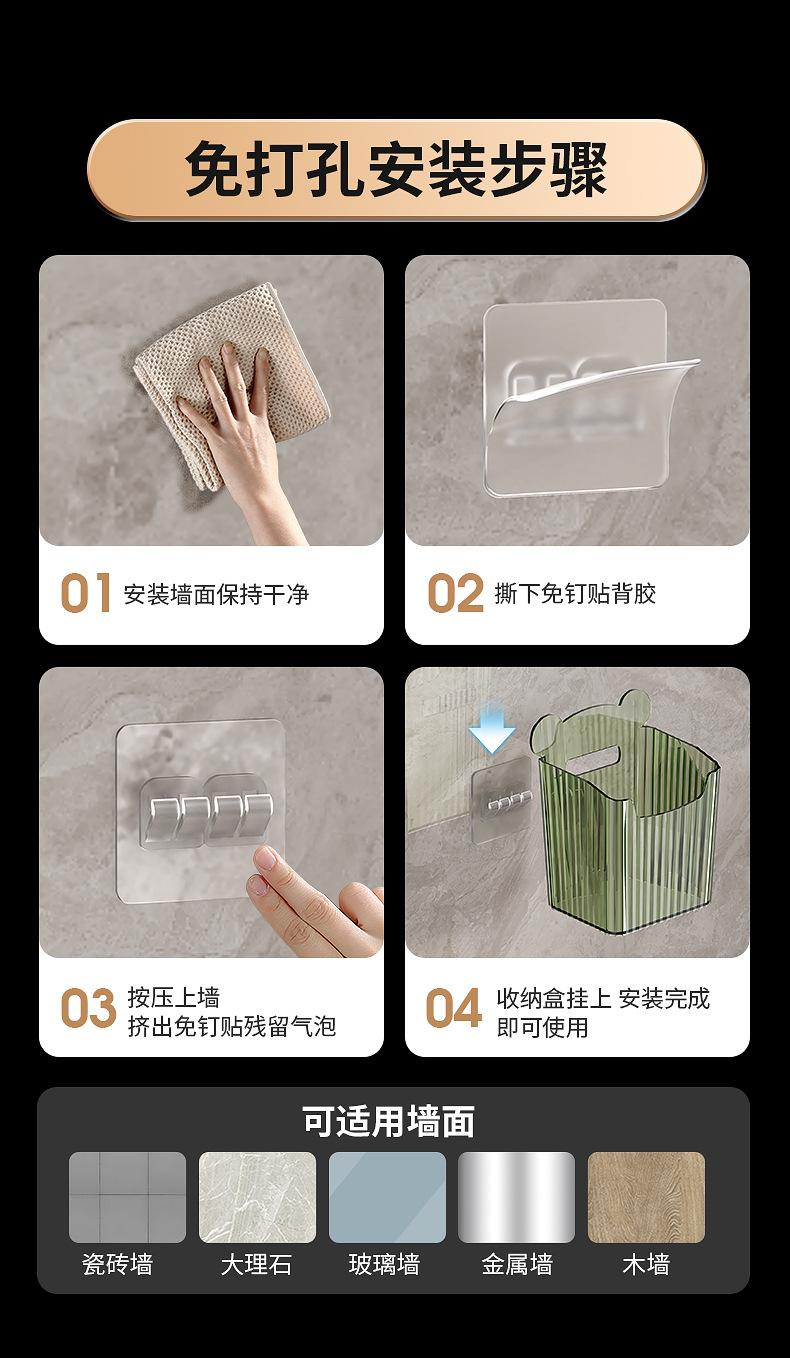 免打孔安装步骤

01 安装墙面保持干净

02 撕下免钉贴背胶

03 按压上墙
挤出免钉贴残留气泡

04 收纳盒挂上 安装完成
即可使用

可适用墙面

瓷砖墙 大理石 玻璃墙 金属墙 木墙