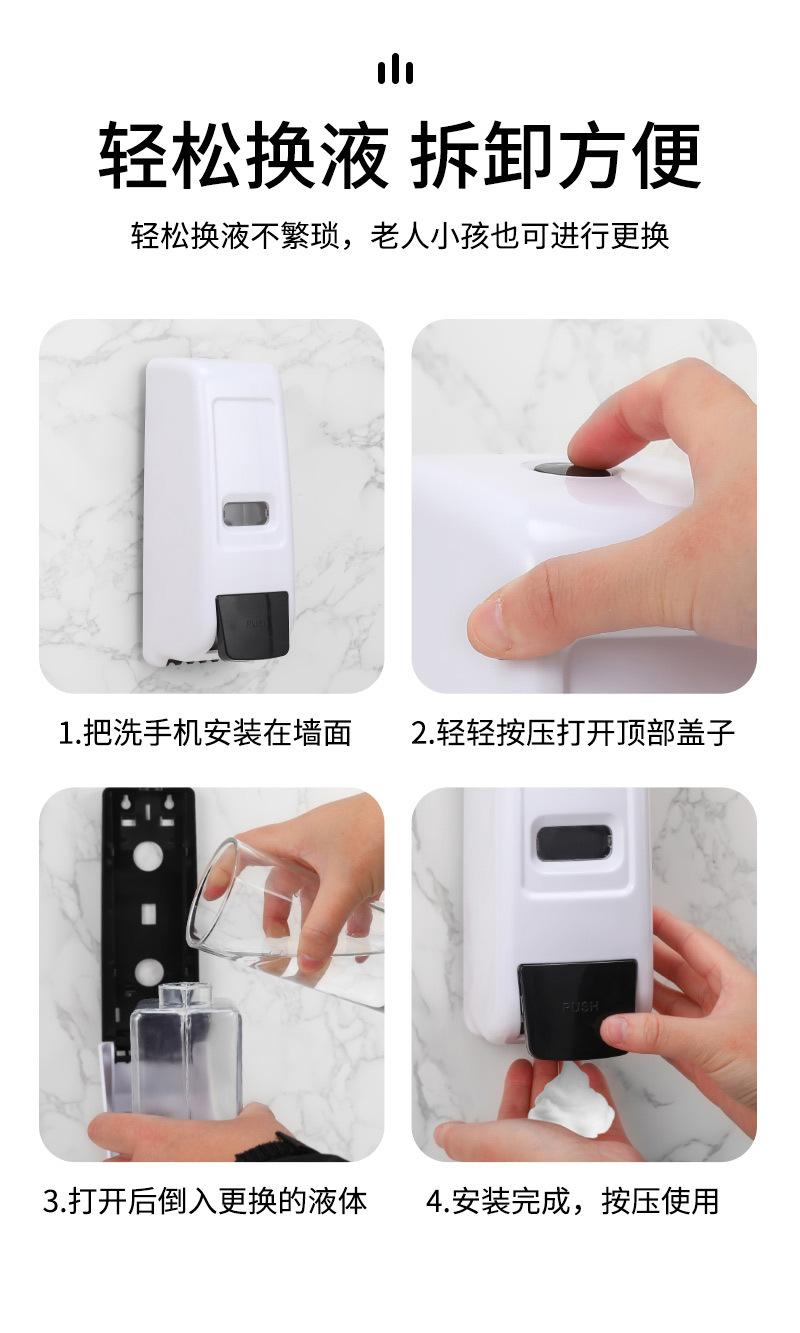 轻松换液 拆卸方便

轻松换液不繁琐，老人小孩也可进行更换

1.把洗手机安装在墙面

2.轻轻按压打开顶部盖子

3.打开后倒入更换的液体

4.安装完成，按压使用