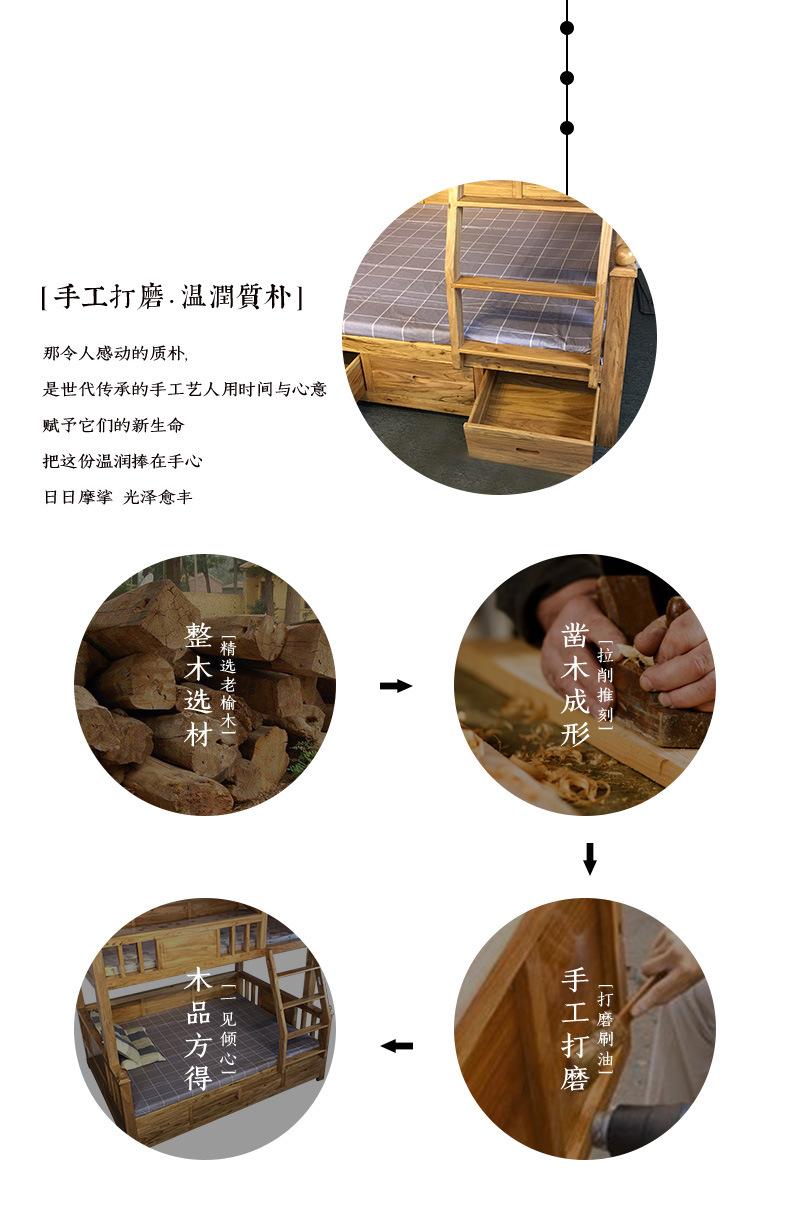 [手工打磨.温潤質朴]

那令人感动的质朴,
是世代传承的手工艺人用时间与心意
赋予它们的新生命
把这份温润捧在手心
日日摩挲 光泽愈丰

整木选材
[精选老榆木]

凿木成形
[拉削推刻]

手工打磨
[打磨刷油]

木品方得
[一见倾心]