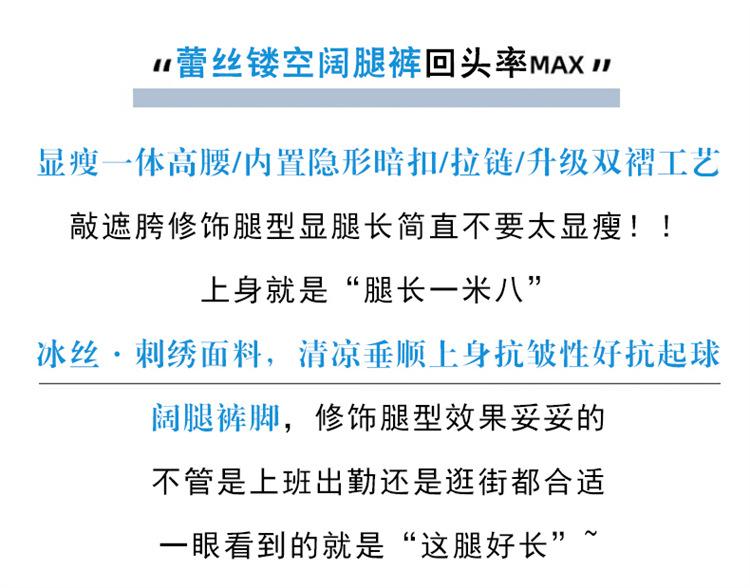 “蕾丝镂空阔腿裤回头率MAX”

显瘦一体高腰/内置隐形暗扣/拉链/升级双褶工艺

敲遮胯修饰腿型显腿长简直不要太显瘦！！

上身就是“腿长一米八”

冰丝·刺绣面料，清凉垂顺上身抗皱性好抗起球

阔腿裤脚，修饰腿型效果妥妥的

不管是上班出勤还是逛街都合适

一眼看到的就是“这腿好长”~