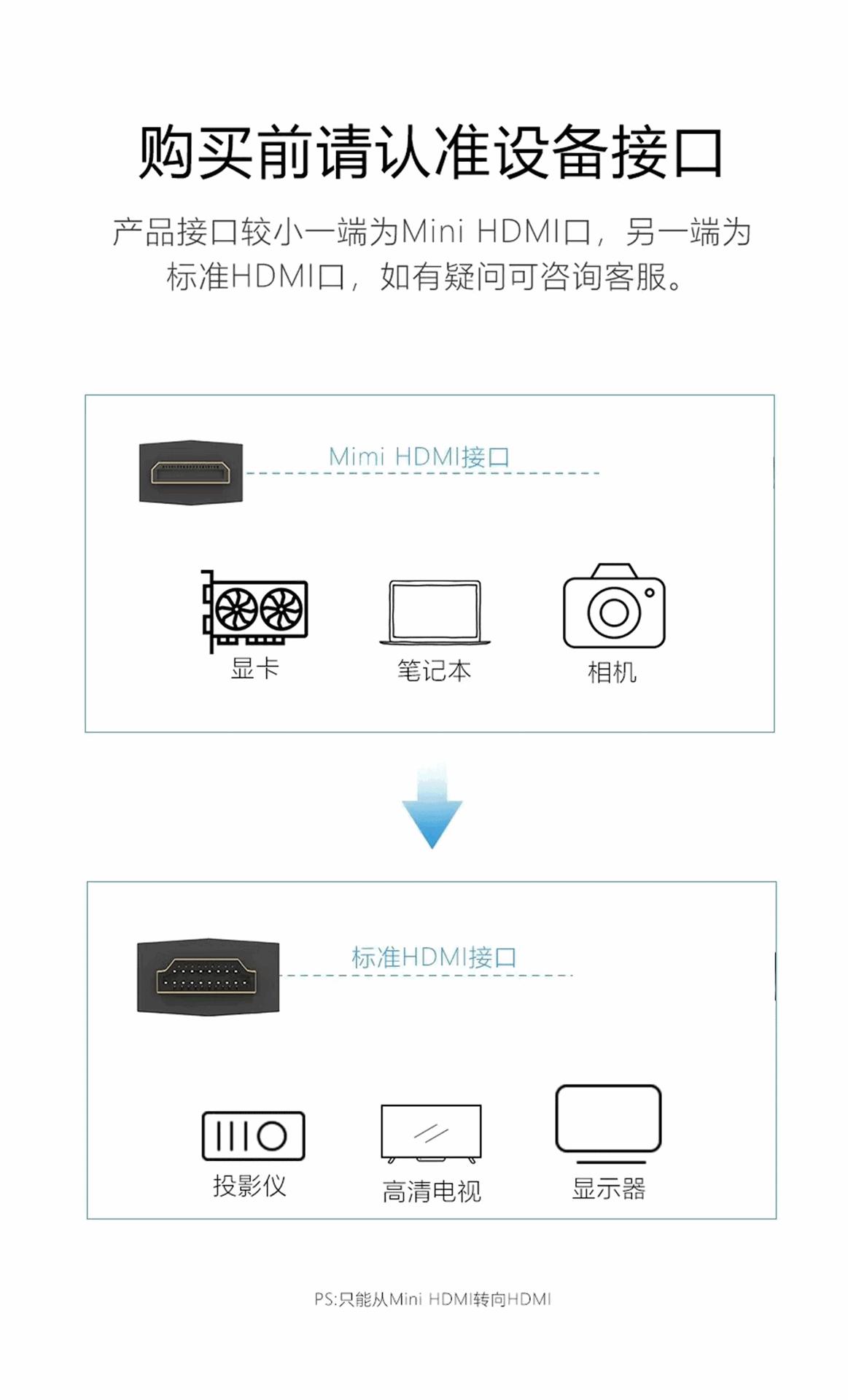 购买前请认准设备接口

产品接口较小一端为Mini HDMI口，另一端为标准HDMI口，如有疑问可咨询客服。

Mimi HDMI接口

显卡

笔记本

相机

标准HDMI接口

投影仪

高清电视

显示器

PS:只能从Mini HDMI转向HDMI