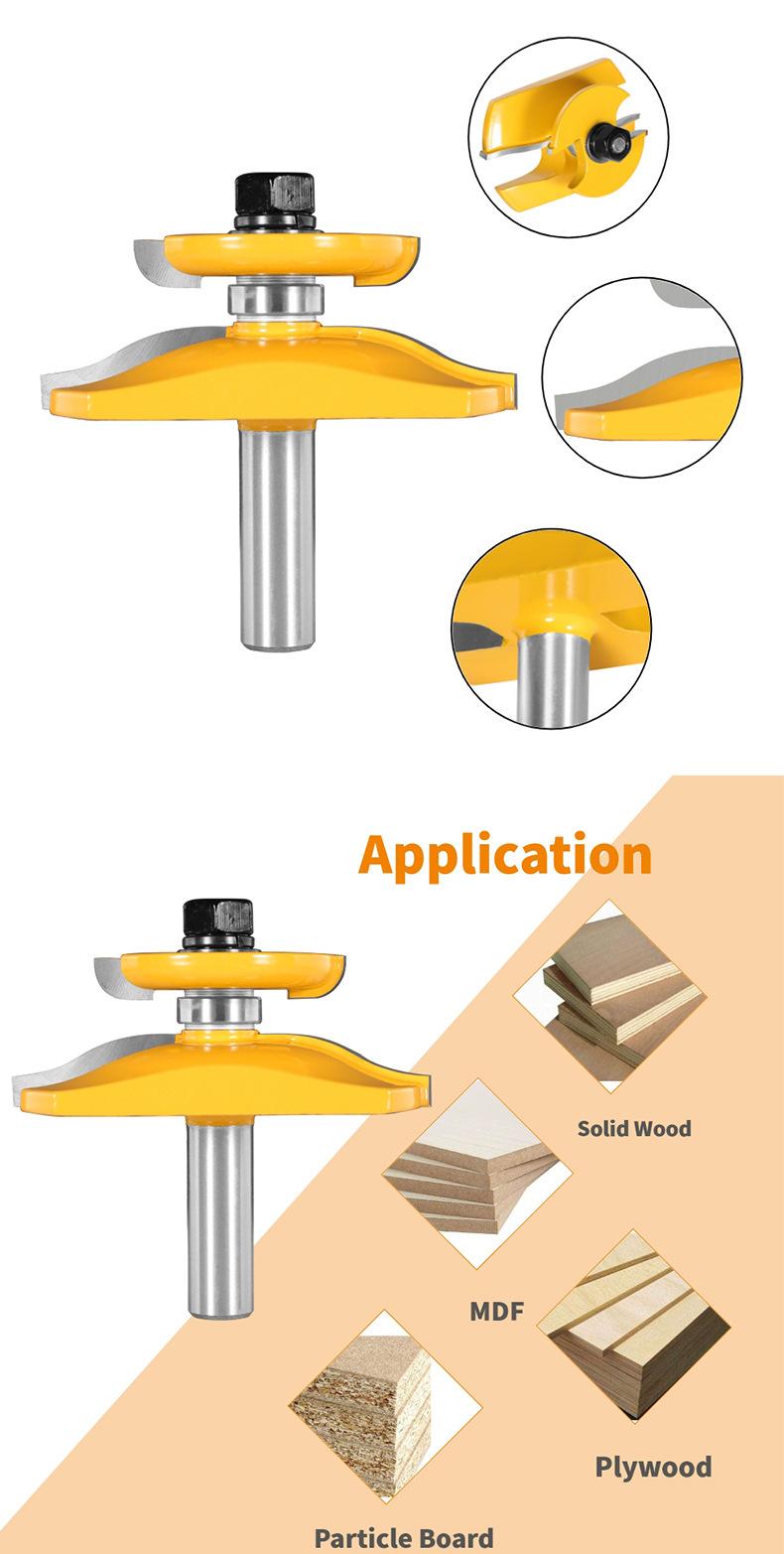 Application

Solid Wood

MDF

Plywood

Particle Board