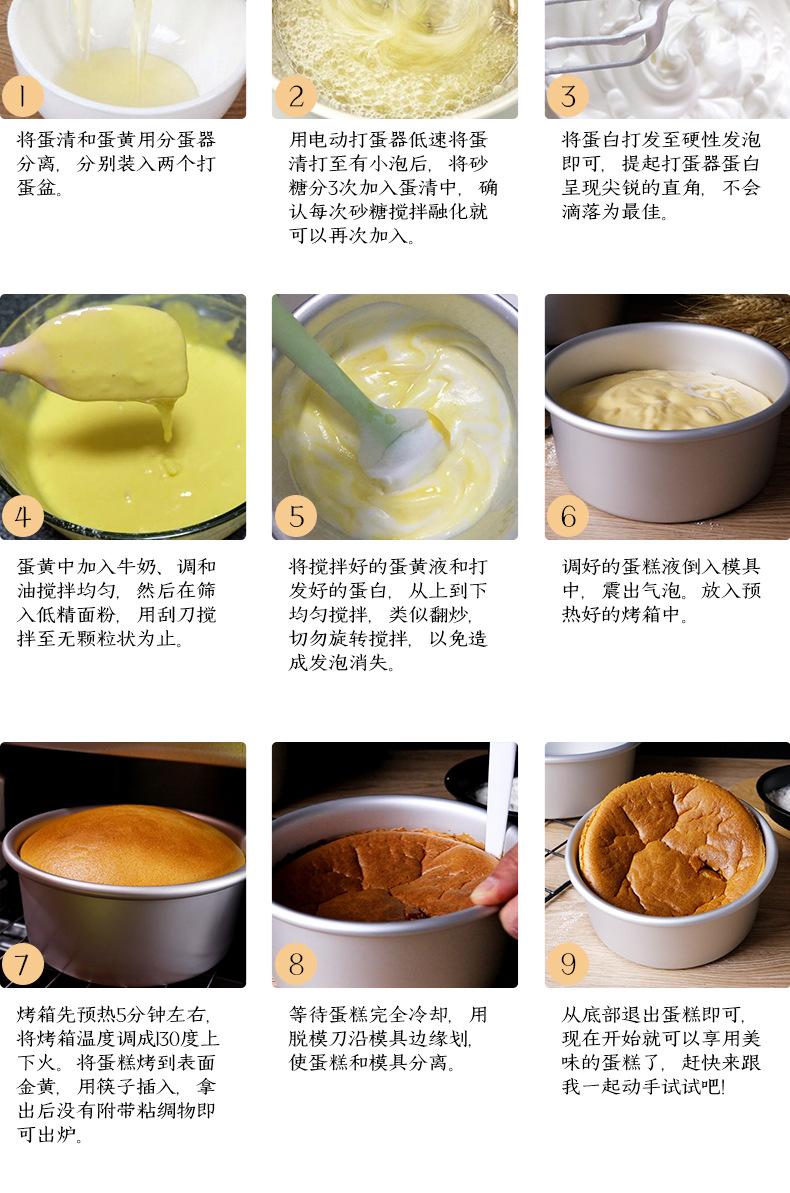 1

将蛋清和蛋黄用分蛋器分离，分别装入两个打蛋盆。

2

用电动打蛋器低速将蛋清打至有小泡后，将砂糖分3次加入蛋清中，确认每次砂糖搅拌融化就可以再次加入。

3

将蛋白打发至硬性发泡即可，提起打蛋器蛋白呈现尖锐的直角，不会滴落为最佳。

4

蛋黄中加入牛奶、调和油搅拌均匀，然后在筛入低精面粉，用刮刀搅拌至无颗粒状为止。

5

将搅拌好的蛋黄液和打发好的蛋白，从上到下均匀搅拌，类似翻炒，切勿旋转搅拌，以免造成发泡消失。

6

调好的蛋糕液倒入模具中，震出气泡，放入预热好的烤箱中。

7

烤箱先预热5分钟左右，将烤箱温度调成130度上下火。将蛋糕烤到表面金黄，用筷子插入，拿出后没有附带粘绸物即可出炉。

8

等待蛋糕完全冷却，用脱模刀沿模具边缘划，使蛋糕和模具分离。

9

从底部退出蛋糕即可，现在开始就可以享用美味的蛋糕了，赶快来跟我一起动手试试吧！