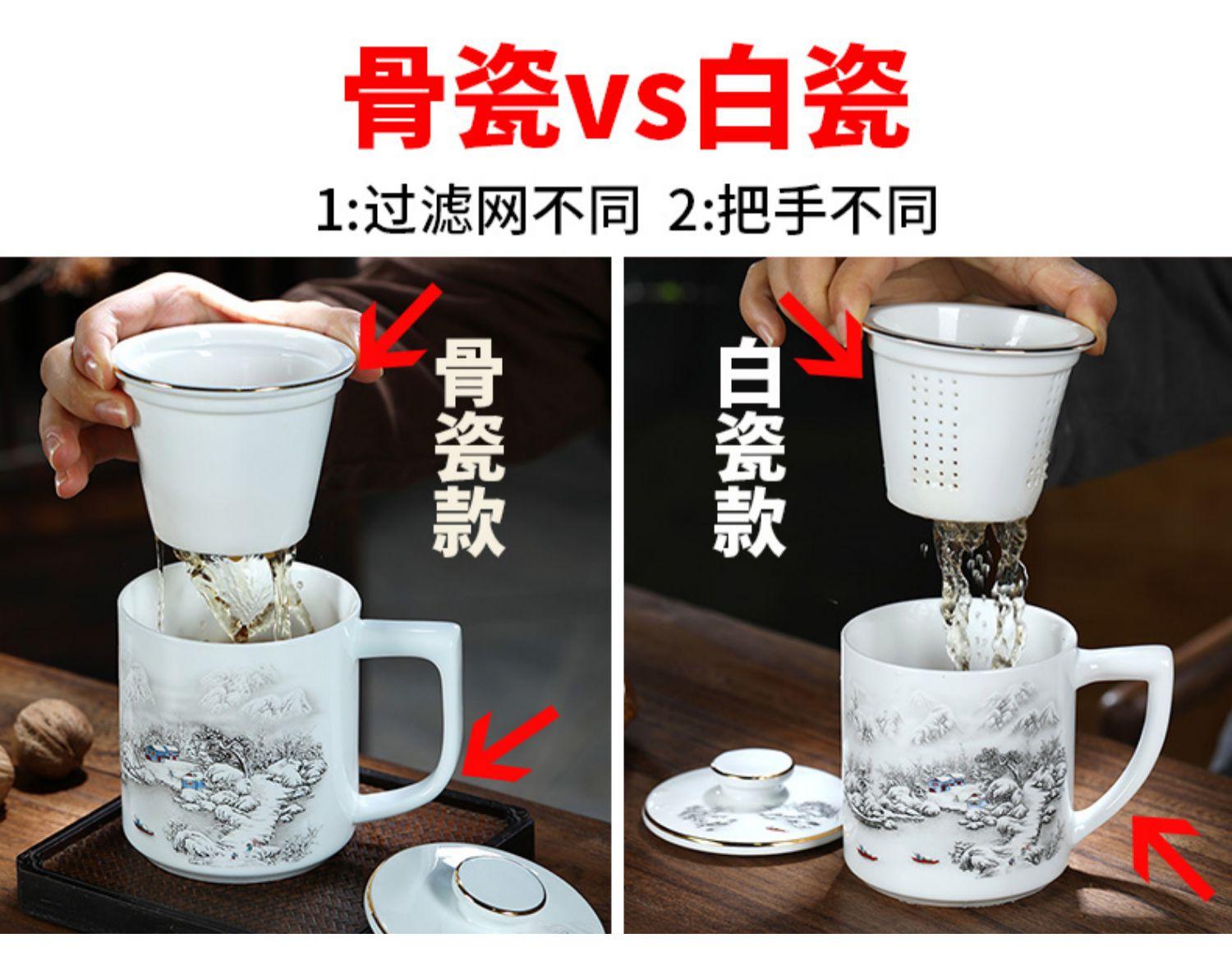 骨瓷vs白瓷

1:过滤网不同 2:把手不同

骨瓷款

白瓷款