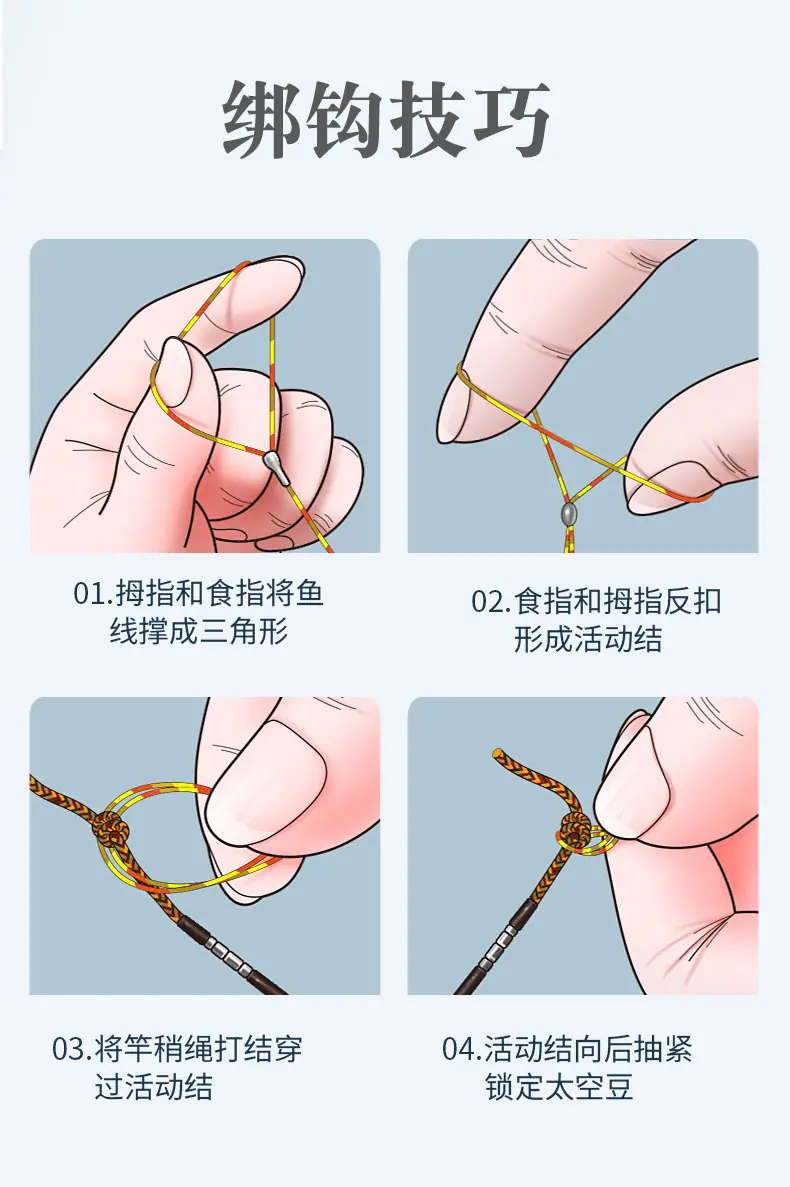 绑钩技巧

01.拇指和食指将鱼线撑成三角形

02.食指和拇指反扣形成活动结

03.将竿稍绳打结穿过活动结

04.活动结向后抽紧锁定太空豆