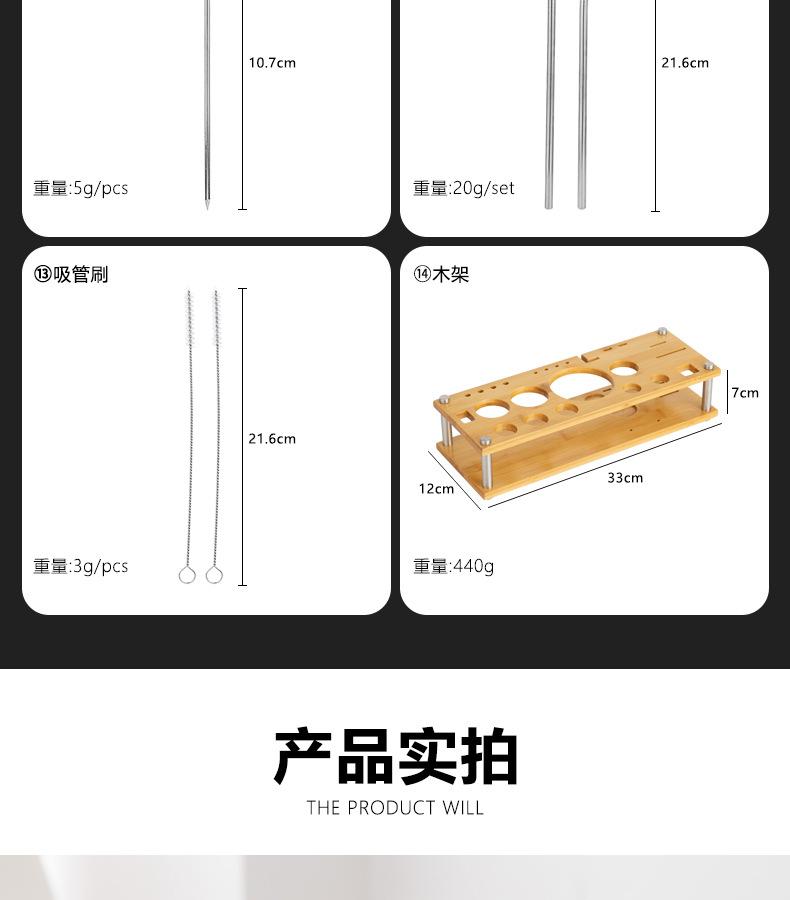 10.7cm

重量:5g/pcs

21.6cm

重量:20g/set

⑬吸管刷

21.6cm

重量:3g/pcs

⑭木架

7cm

12cm

33cm

重量:440g

产品实拍

THE PRODUCT WILL