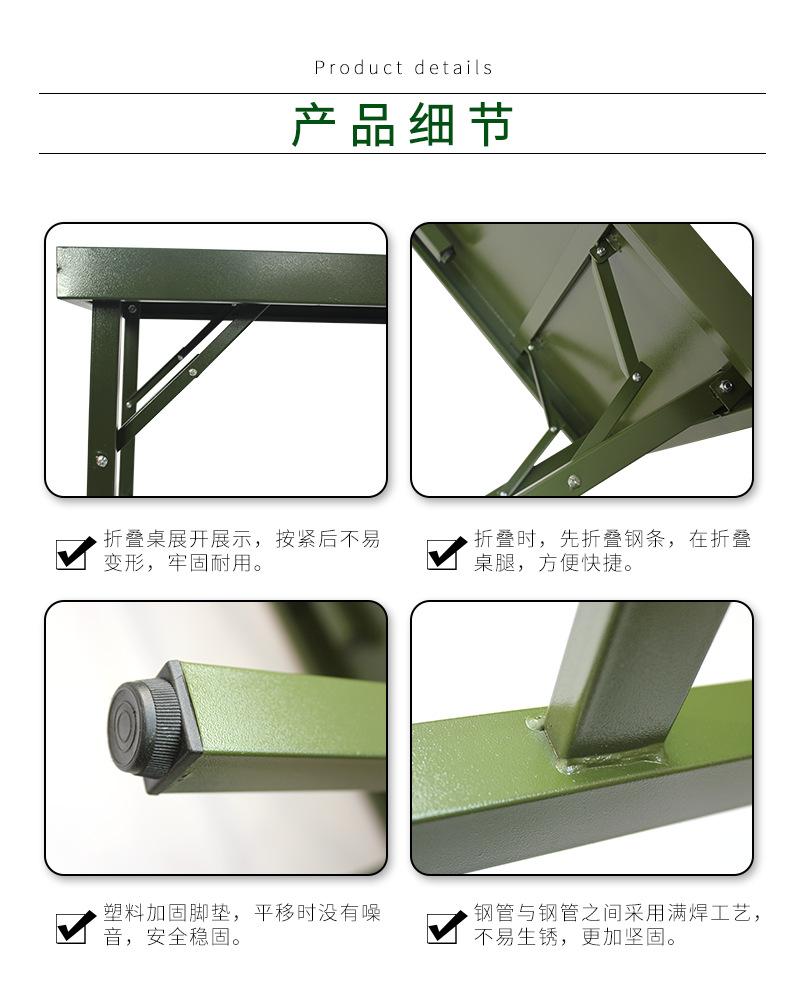 Product details

产品细节

折叠桌展开展示，按紧后不易变形，牢固耐用。

折叠时，先折叠钢条，在折叠桌腿，方便快捷。

塑料加固脚垫，平移时没有噪音，安全稳固。

钢管与钢管之间采用满焊工艺，不易生锈，更加坚固。