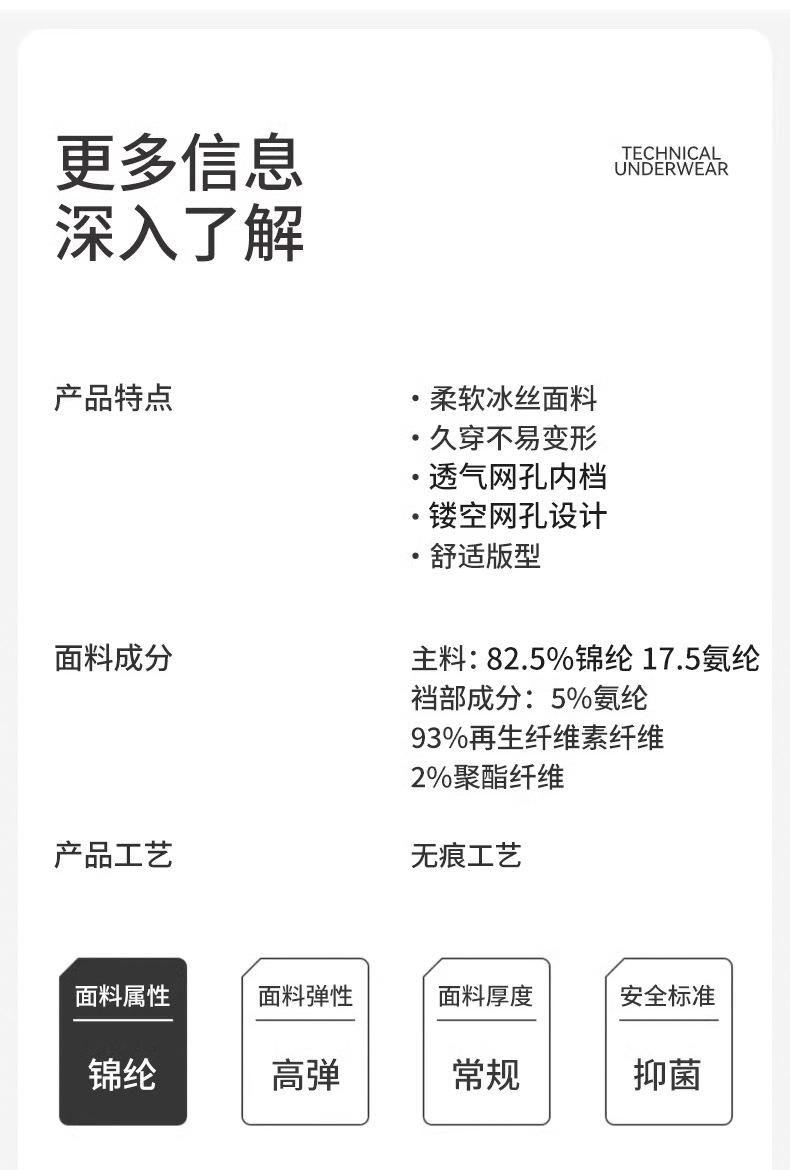 更多信息
深入了解

TECHNICAL
UNDERWEAR

产品特点

• 柔软冰丝面料
• 久穿不易变形
• 透气网孔内档
• 镂空网孔设计
• 舒适版型

面料成分

主料：82.5%锦纶 17.5氨纶
裆部成分：5%氨纶
93%再生纤维素纤维
2%聚酯纤维

产品工艺

无痕工艺

面料属性
锦纶

面料弹性
高弹

面料厚度
常规

安全标准
抑菌