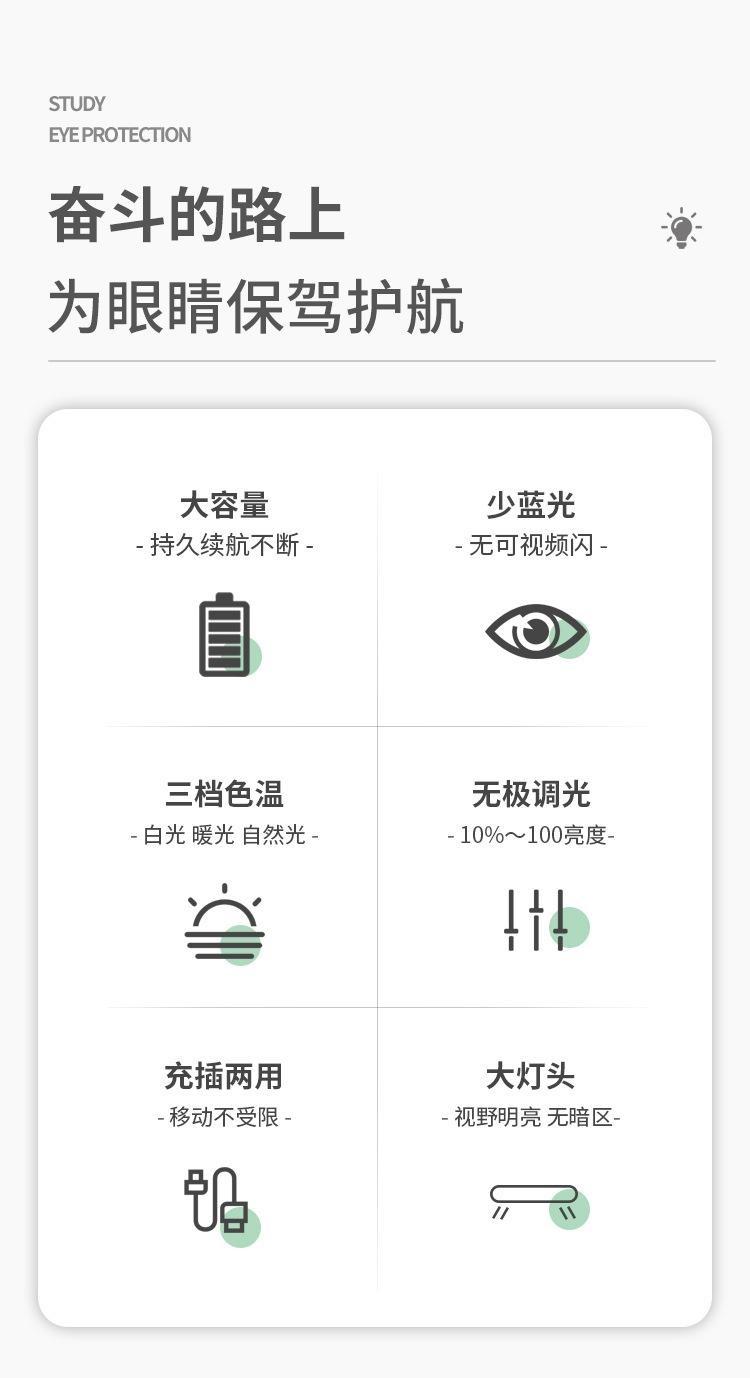 STUDY
EYE PROTECTION

奋斗的路上
为眼睛保驾护航

大容量
- 持久续航不断 -

少蓝光
- 无可视频闪 -

三档色温
- 白光 暖光 自然光 -

无极调光
- 10%～100亮度-

充插两用
- 移动不受限 -

大灯头
- 视野明亮 无暗区-