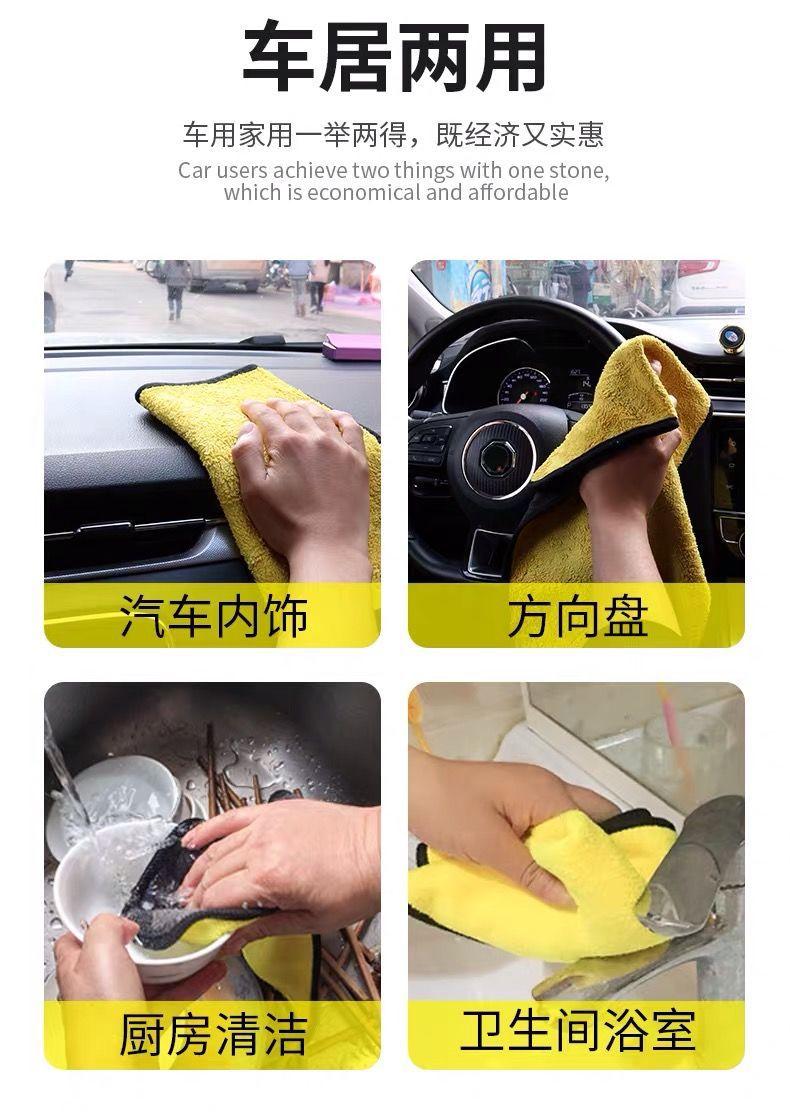 车居两用

车用家用一举两得，既经济又实惠

Car users achieve two things with one stone, which is economical and affordable

汽车内饰

方向盘

厨房清洁

卫生间浴室