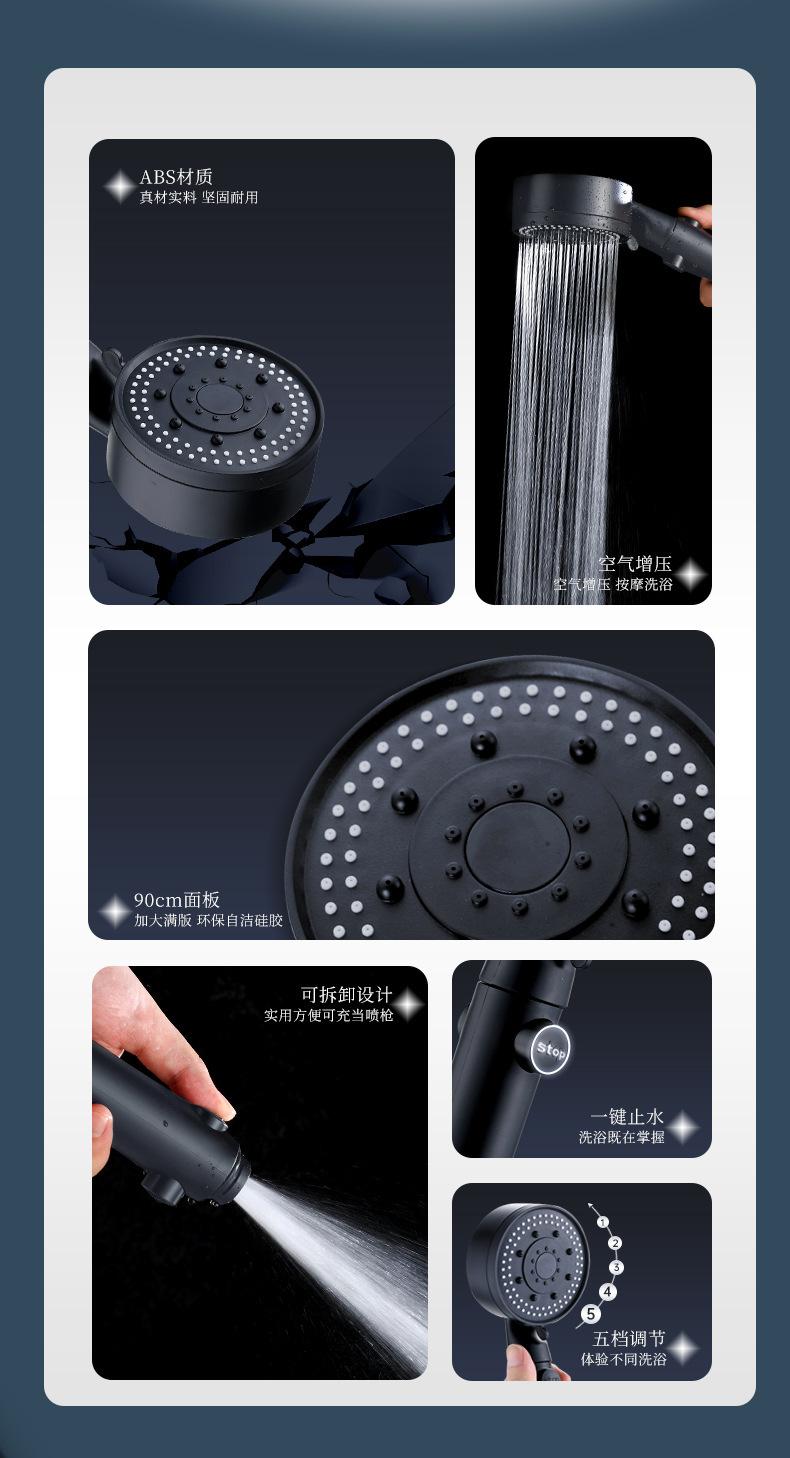 ABS材质
真材实料 坚固耐用

空气增压
空气增压 按摩洗浴

90cm面板
加大满版 环保自洁硅胶

可拆卸设计
实用方便可充当喷枪

stop

一键止水
洗浴既在掌握

1
2
3
4
5

五档调节
体验不同洗浴