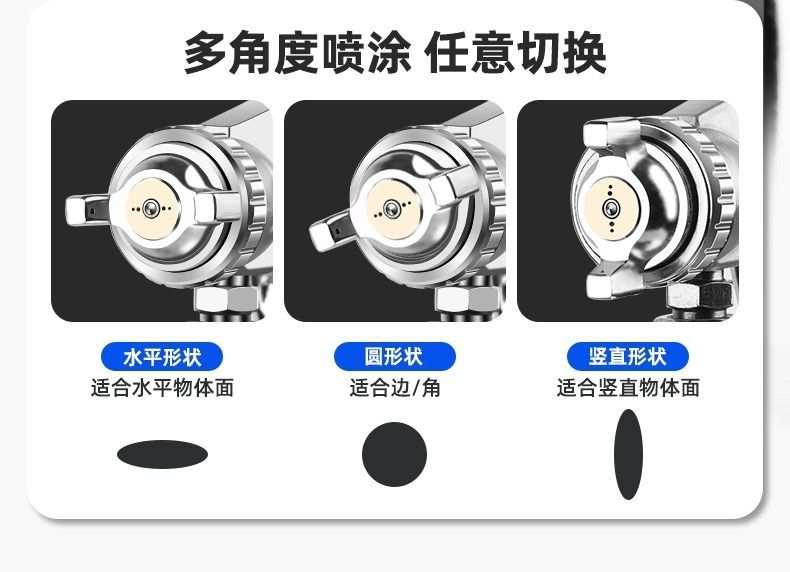 多角度喷涂 任意切换

水平形状
适合水平物体面

圆形状
适合边/角

竖直形状
适合竖直物体面