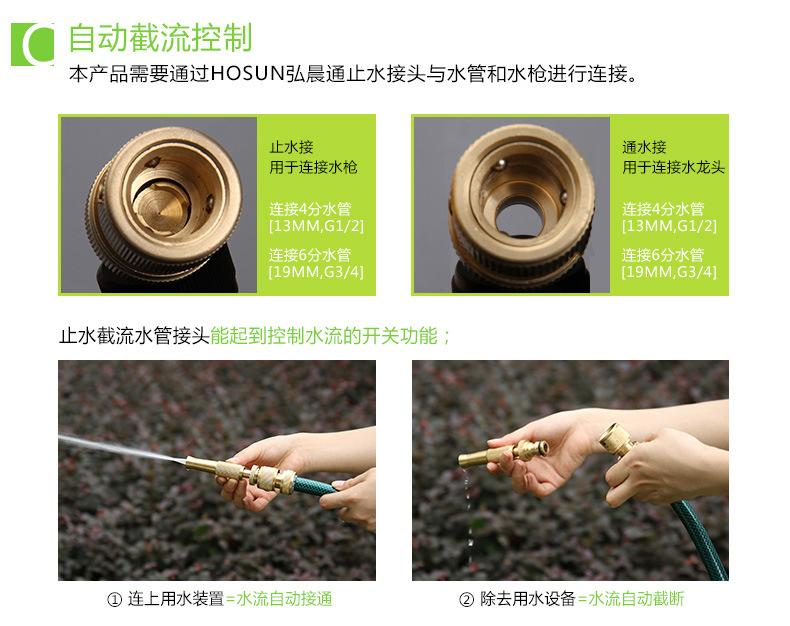 自动截流控制
本产品需要通过HOSUN弘晨通止水接头与水管和水枪进行连接。

止水接
用于连接水枪

连接4分水管
[13MM,G1/2]

连接6分水管
[19MM,G3/4]

通水接
用于连接水龙头

连接4分水管
[13MM,G1/2]

连接6分水管
[19MM,G3/4]

止水截流水管接头能起到控制水流的开关功能；

① 连上用水装置=水流自动接通

② 除去用水设备=水流自动截断