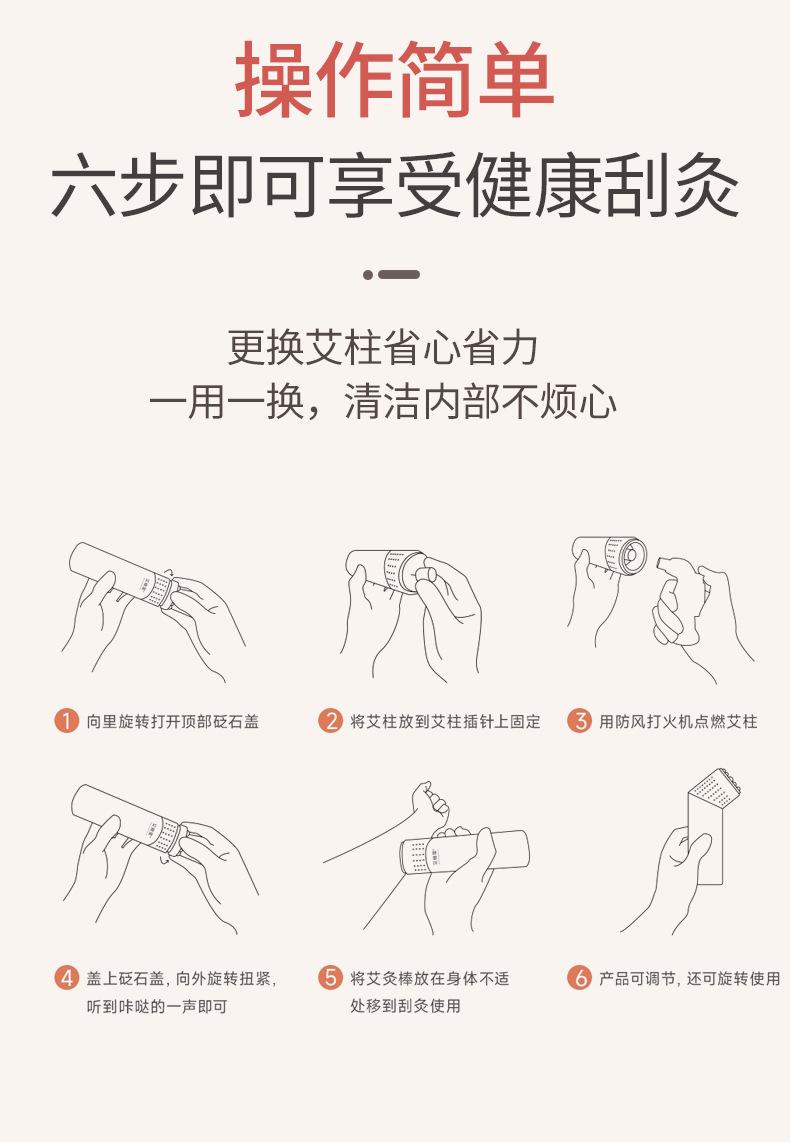 操作简单
六步即可享受健康刮灸

更换艾柱省心省力
一用一换，清洁内部不烦心

1 向里旋转打开顶部砭石盖

2 将艾柱放到艾柱插针上固定

3 用防风打火机点燃艾柱

4 盖上砭石盖，向外旋转扭紧，听到咔哒的一声即可

5 将艾灸棒放在身体不适处移到刮灸使用

6 产品可调节，还可旋转使用