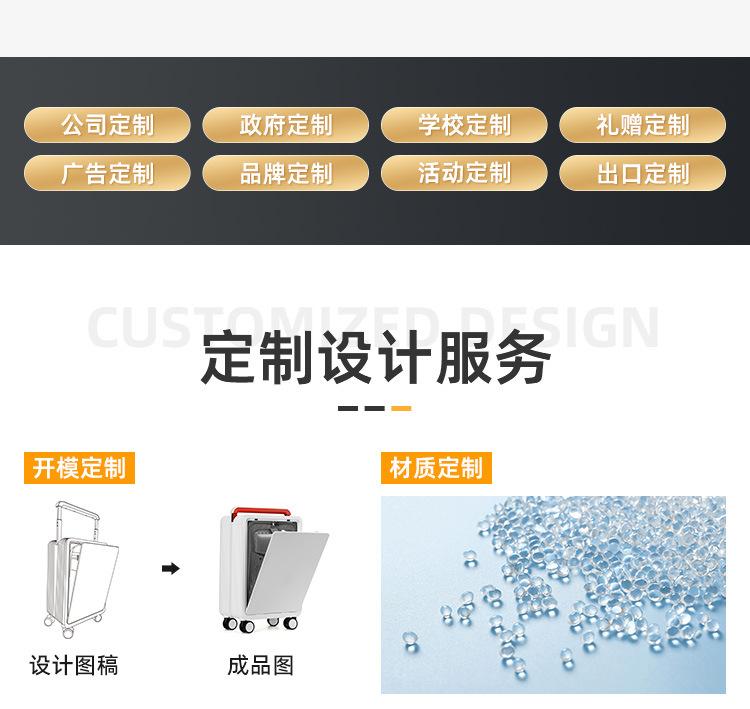 公司定制 政府定制 学校定制 礼赠定制
广告定制 品牌定制 活动定制 出口定制

CUSTOMIZED DESIGN
定制设计服务

开模定制

设计图稿

成品图

材质定制