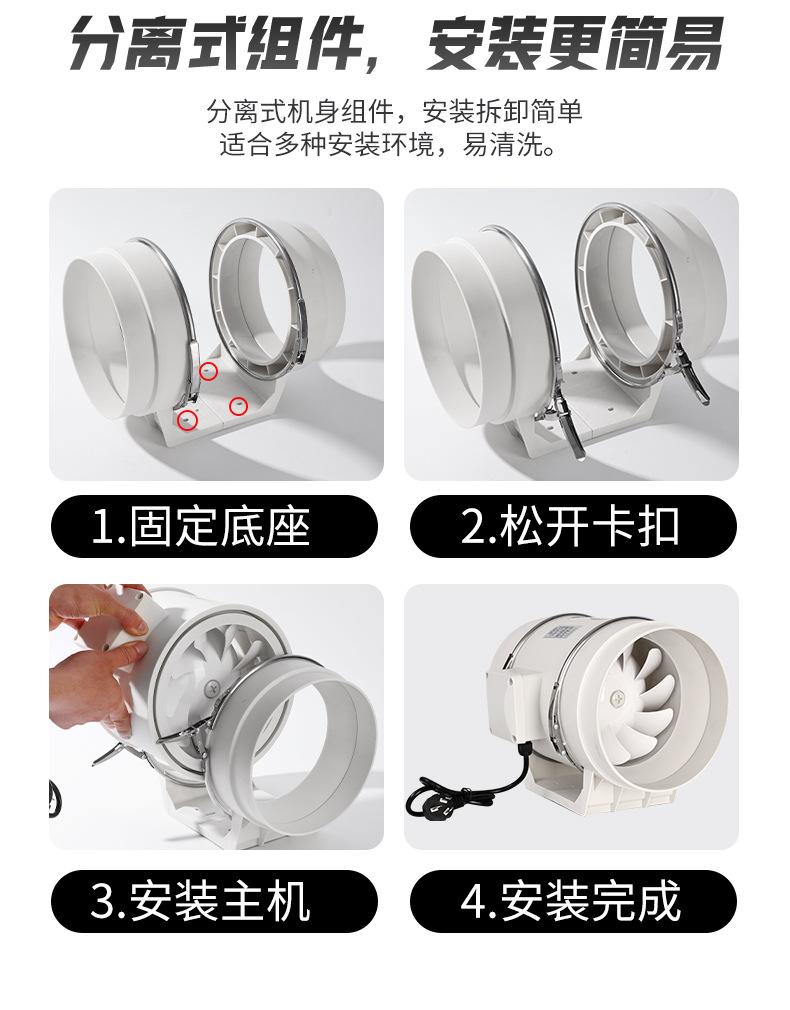 分离式组件，安装更简易

分离式机身组件，安装拆卸简单
适合多种安装环境，易清洗。

1.固定底座

2.松开卡扣

3.安装主机

4.安装完成