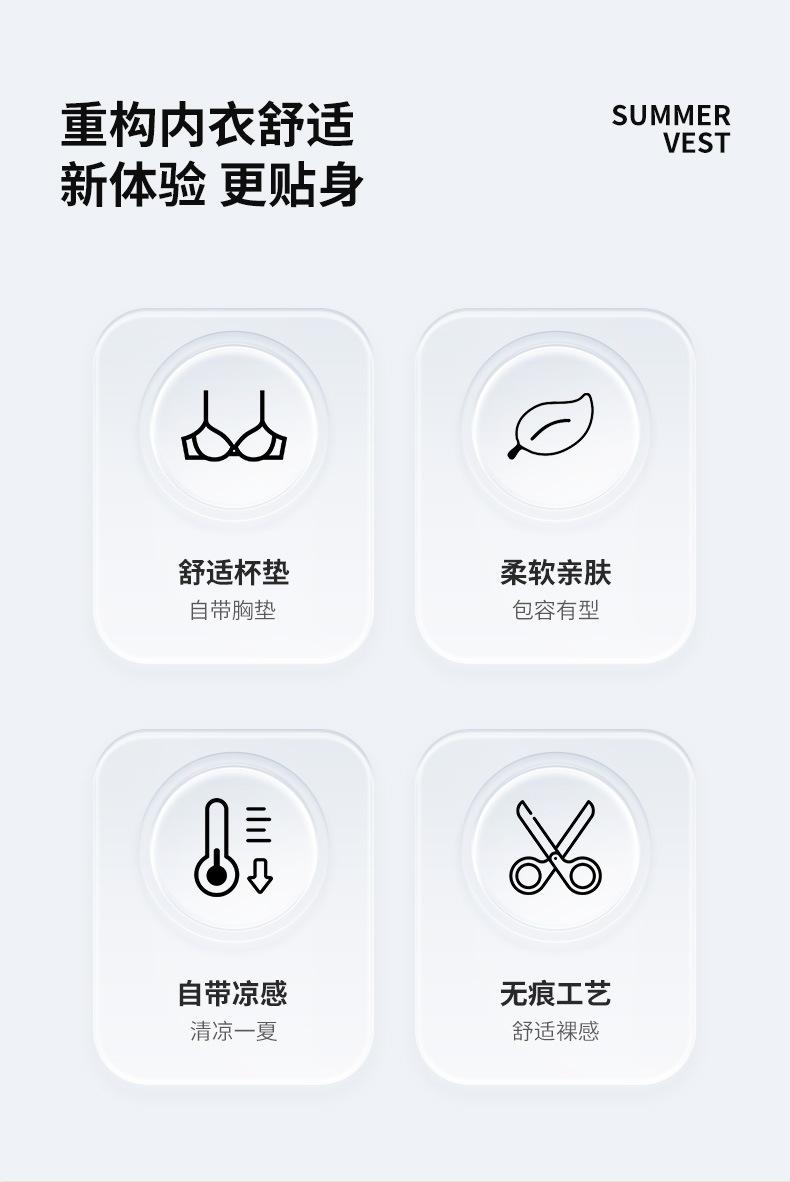 重构内衣舒适
新体验 更贴身

SUMMER
VEST

舒适杯垫
自带胸垫

柔软亲肤
包容有型

自带凉感
清凉一夏

无痕工艺
舒适裸感