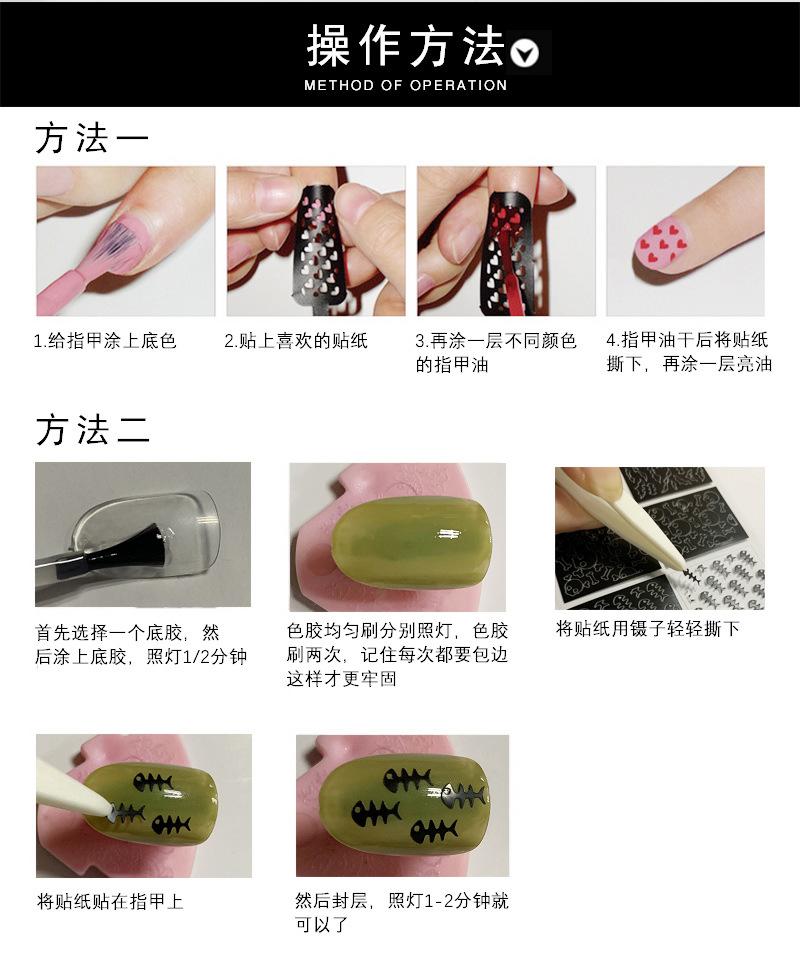 操作方法

METHOD OF OPERATION

方法一

1.给指甲涂上底色

2.贴上喜欢的贴纸

3.再涂一层不同颜色的指甲油

4.指甲油干后将贴纸撕下，再涂一层亮油

方法二

首先选择一个底胶，然后涂上底胶，照灯1/2分钟

色胶均匀刷分别照灯，色胶刷两次，记住每次都要包边这样才更牢固

将贴纸用镊子轻轻撕下

将贴纸贴在指甲上

然后封层，照灯1-2分钟就可以了