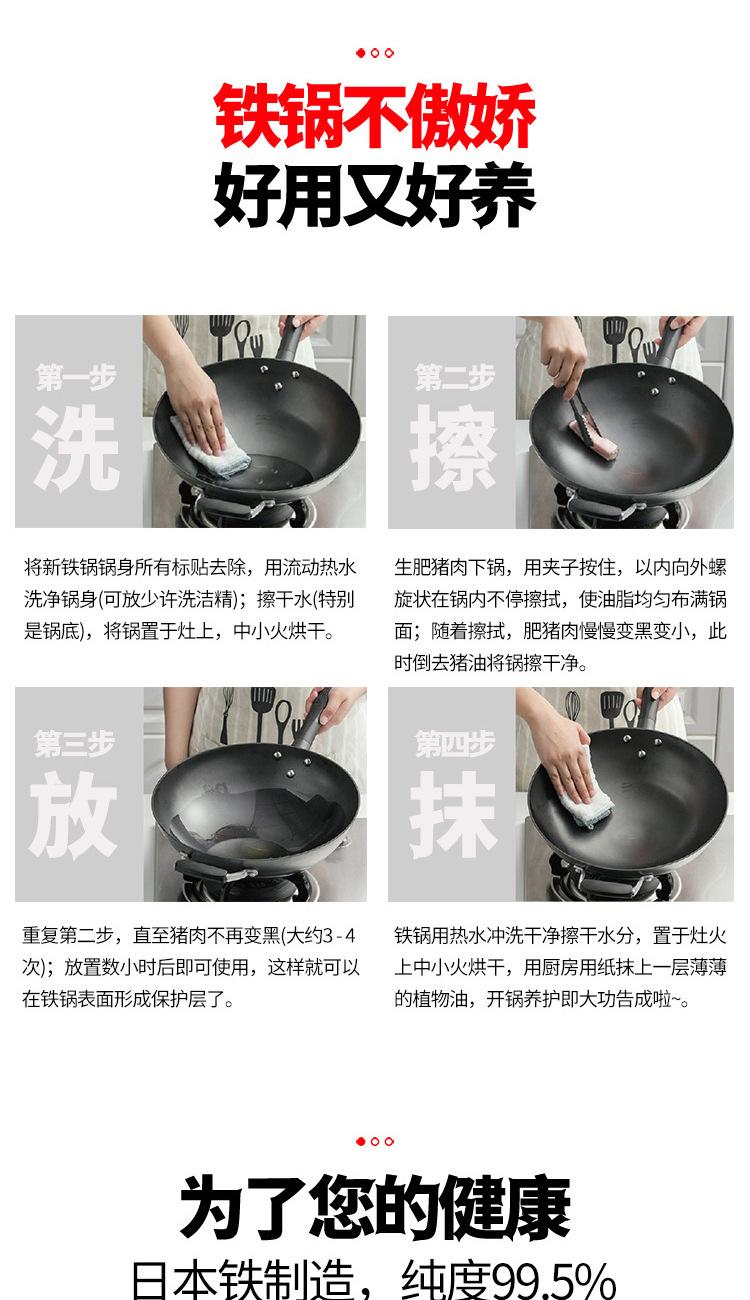 铁锅不傲娇
好用又好养

第一步
洗

将新铁锅锅身所有标贴去除，用流动热水洗净锅身(可放少许洗洁精)；擦干水(特别是锅底)，将锅置于灶上，中小火烘干。

第二步
擦

生肥猪肉下锅，用夹子按住，以内向外螺旋状在锅内不停擦拭，使油脂均匀布满锅面；随着擦拭，肥猪肉慢慢变黑变小，此时倒去猪油将锅擦干净。

第三步
放

重复第二步，直至猪肉不再变黑(大约3-4次)；放置数小时后即可使用，这样就可以在铁锅表面形成保护层了。

第四步
抹

铁锅用热水冲洗干净擦干水分，置于灶火上中小火烘干，用厨房用纸抹上一层薄薄的植物油，开锅养护即大功告成啦~。

为了您的健康
日本铁制造，纯度99.5%