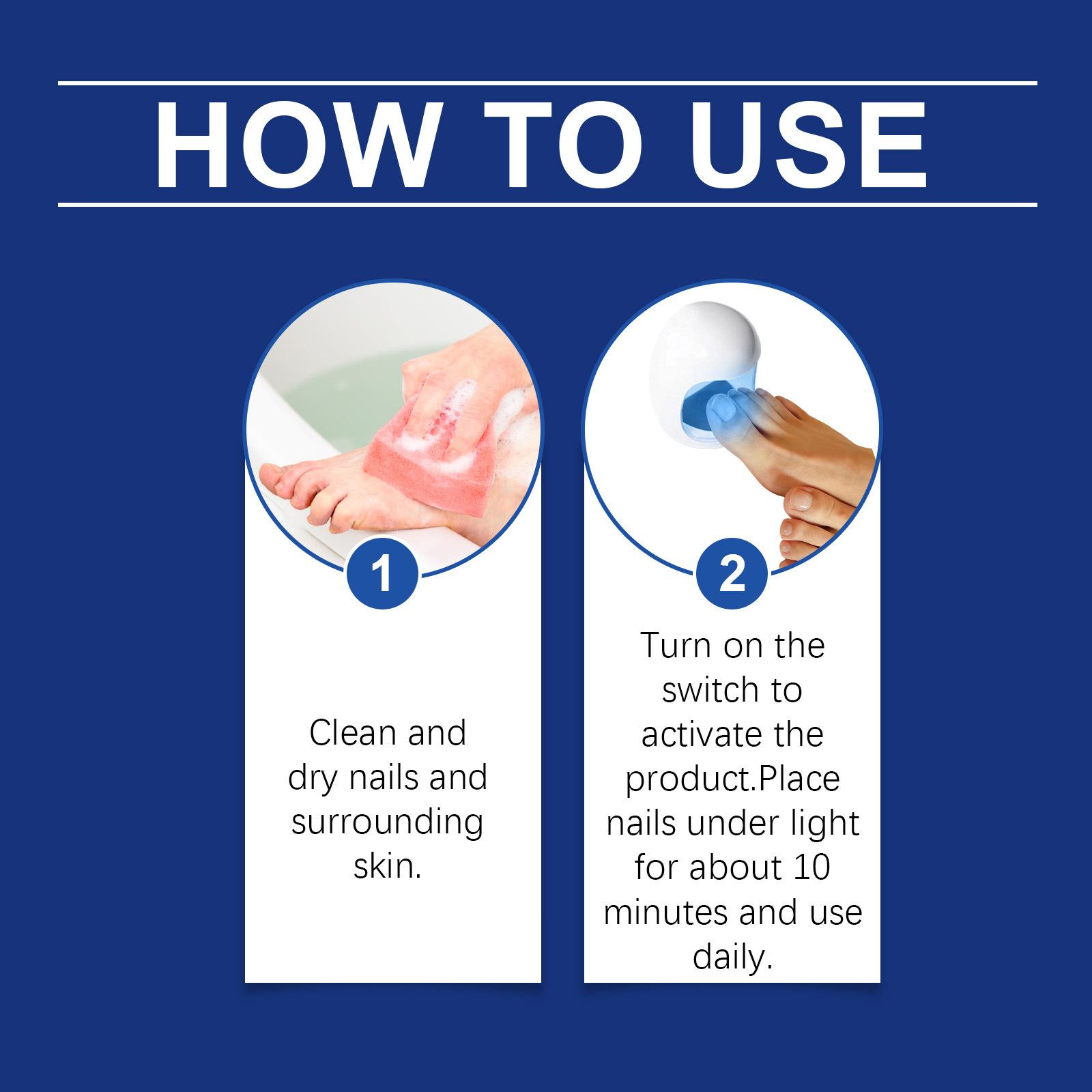 HOW TO USE

1

Clean and dry nails and surrounding skin.

2

Turn on the switch to activate the product.Place nails under light for about 10 minutes and use daily.