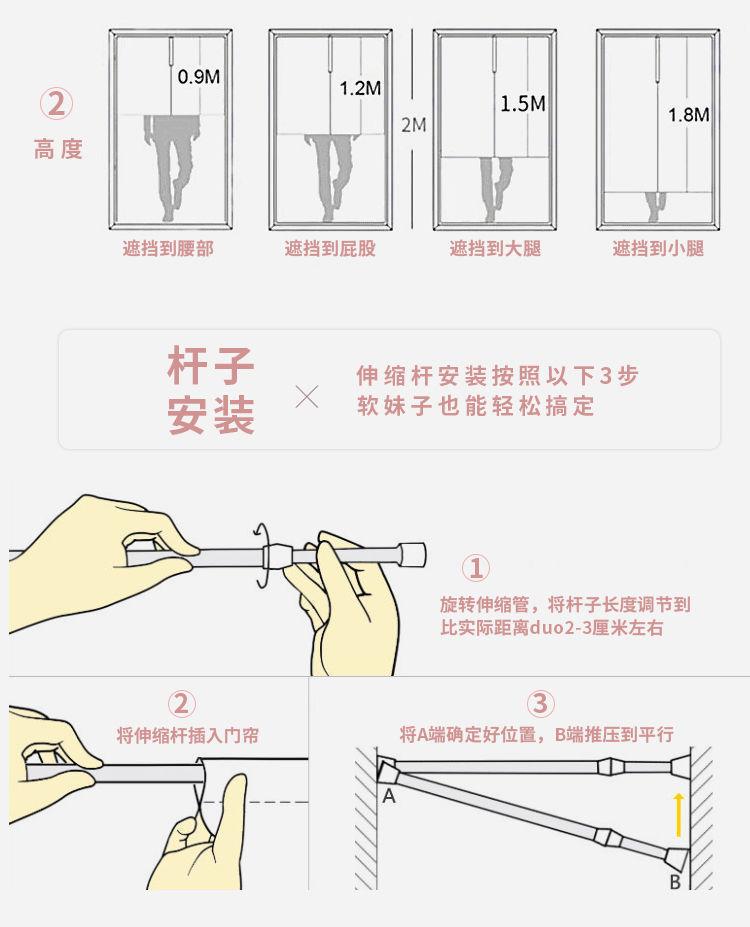 ② 高度

0.9M
遮挡到腰部

1.2M
遮挡到屁股

2M

1.5M
遮挡到大腿

1.8M
遮挡到小腿

杆子安装 × 伸缩杆安装按照以下3步
软妹子也能轻松搞定

①
旋转伸缩管，将杆子长度调节到比实际距离duo2-3厘米左右

②
将伸缩杆插入门帘

③
将A端确定好位置，B端推压到平行

A
B