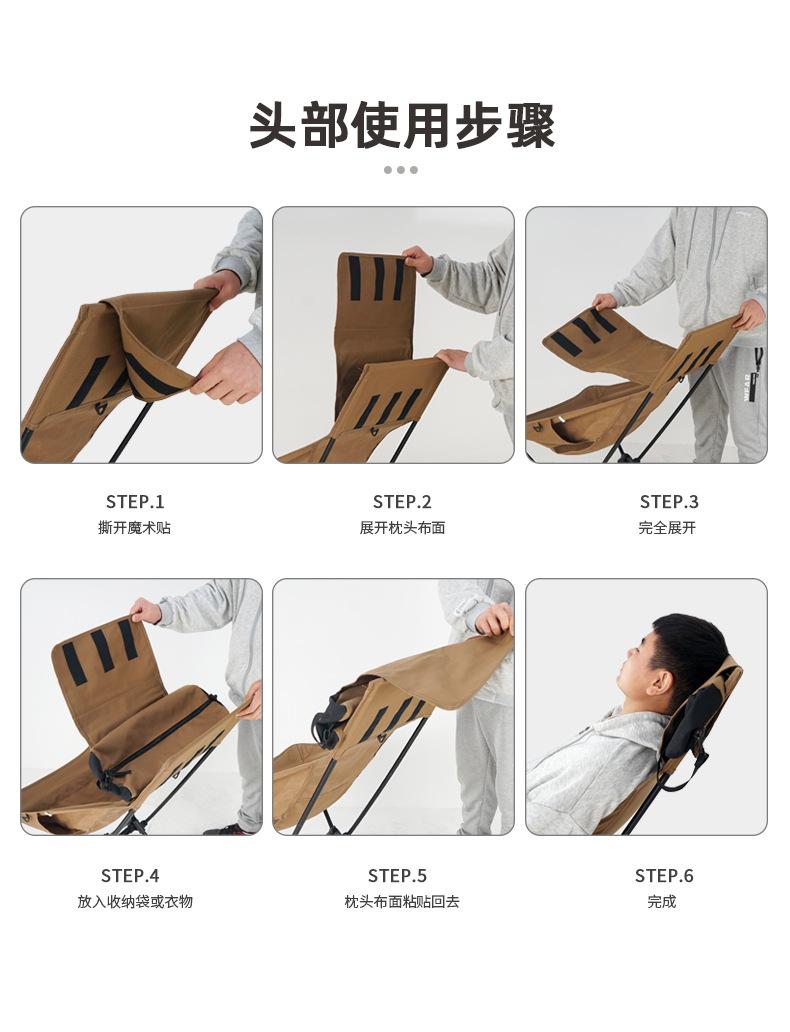 头部使用步骤

STEP.1
撕开魔术贴

STEP.2
展开枕头布面

STEP.3
完全展开

STEP.4
放入收纳袋或衣物

STEP.5
枕头布面粘贴回去

STEP.6
完成