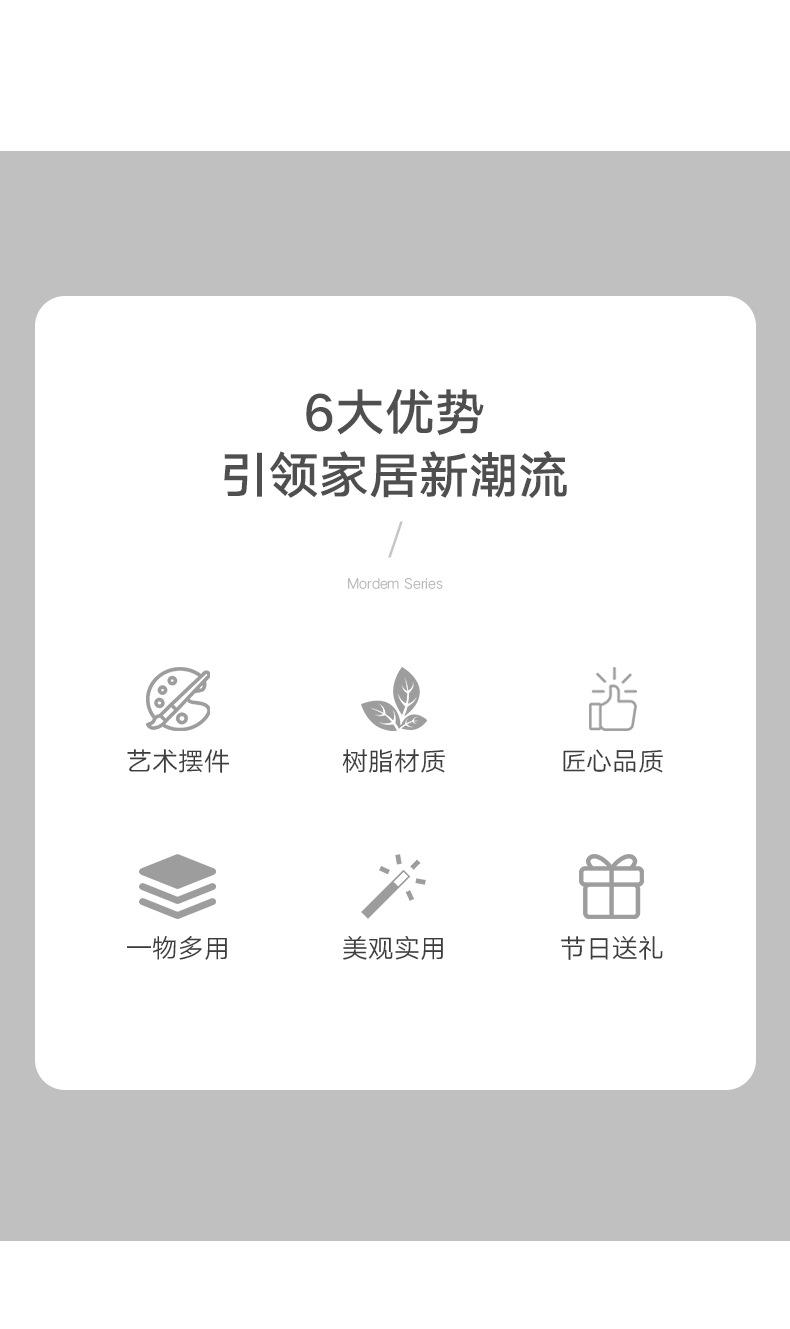 6大优势
引领家居新潮流

/

Mordem Series

艺术摆件 树脂材质 匠心品质

一物多用 美观实用 节日送礼