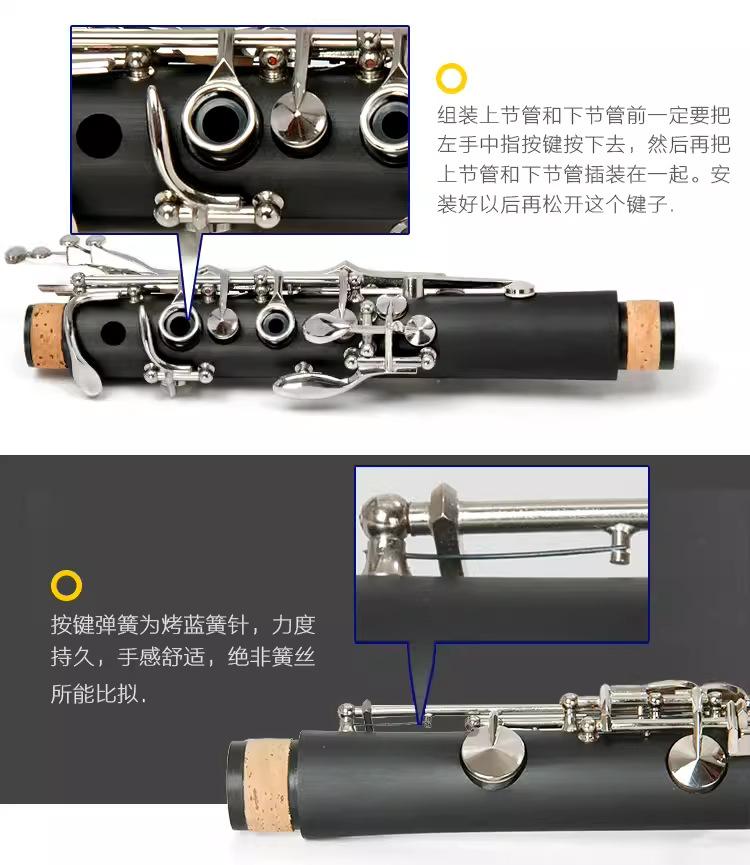 组装上节管和下节管前一定要把左手中指按键按下去，然后再把上节管和下节管插装在一起。安装好以后再松开这个键子.

按键弹簧为烤蓝簧针，力度持久，手感舒适，绝非簧丝所能比拟.