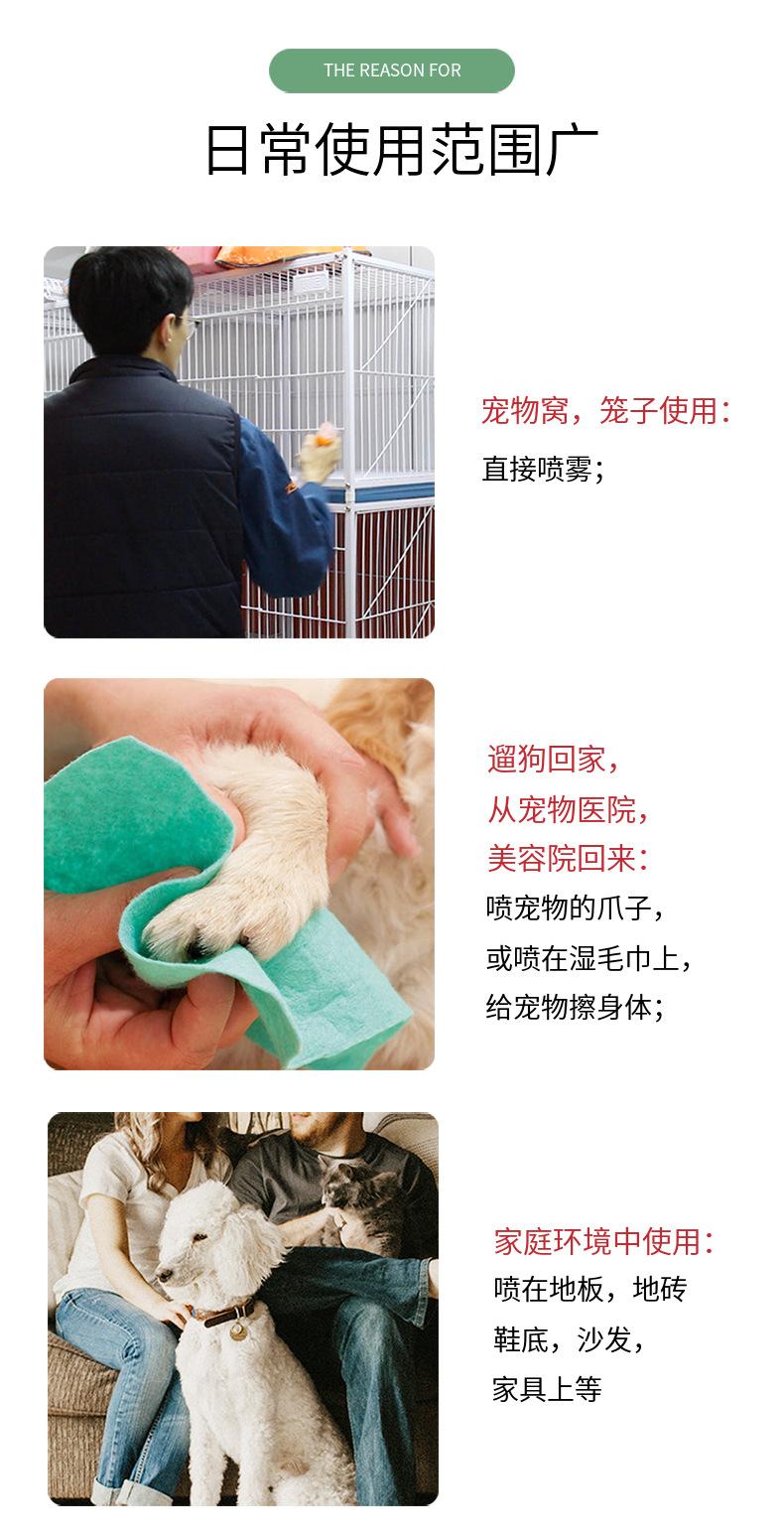 THE REASON FOR

日常使用范围广

宠物窝，笼子使用：

直接喷雾；

遛狗回家，
从宠物医院，
美容院回来：
喷宠物的爪子，
或喷在湿毛巾上，
给宠物擦身体；

家庭环境中使用：
喷在地板，地砖
鞋底，沙发，
家具上等