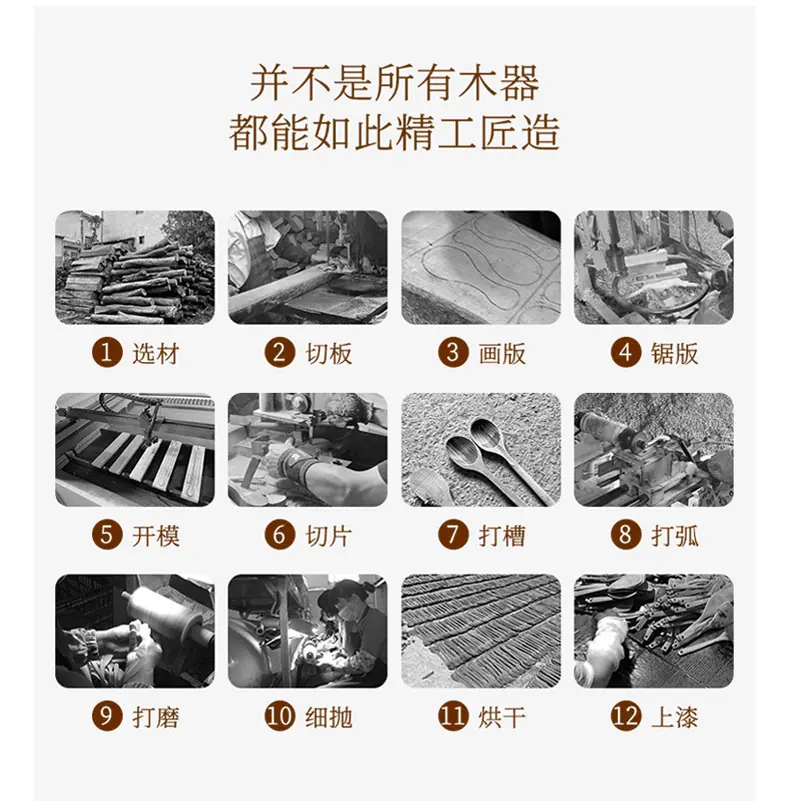 并不是所有木器
都能如此精工匠造

1 选材
2 切板
3 画版
4 锯版
5 开模
6 切片
7 打槽
8 打弧
9 打磨
10 细抛
11 烘干
12 上漆