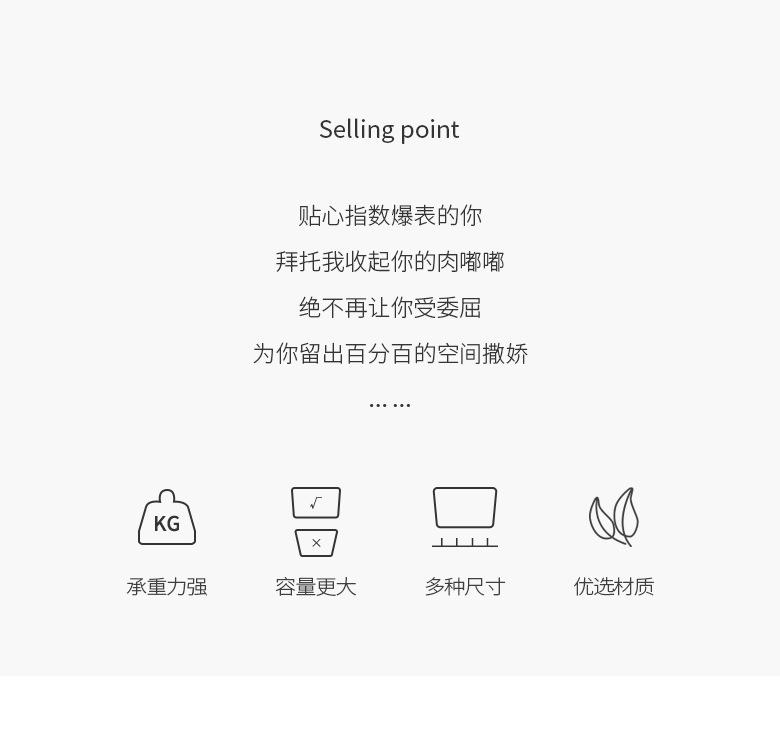 Selling point

贴心指数爆表的你

拜托我收起你的肉嘟嘟

绝不再让你受委屈

为你留出百分百的空间撒娇

……

KG

承重力强

√

×

容量更大

多种尺寸

优选材质