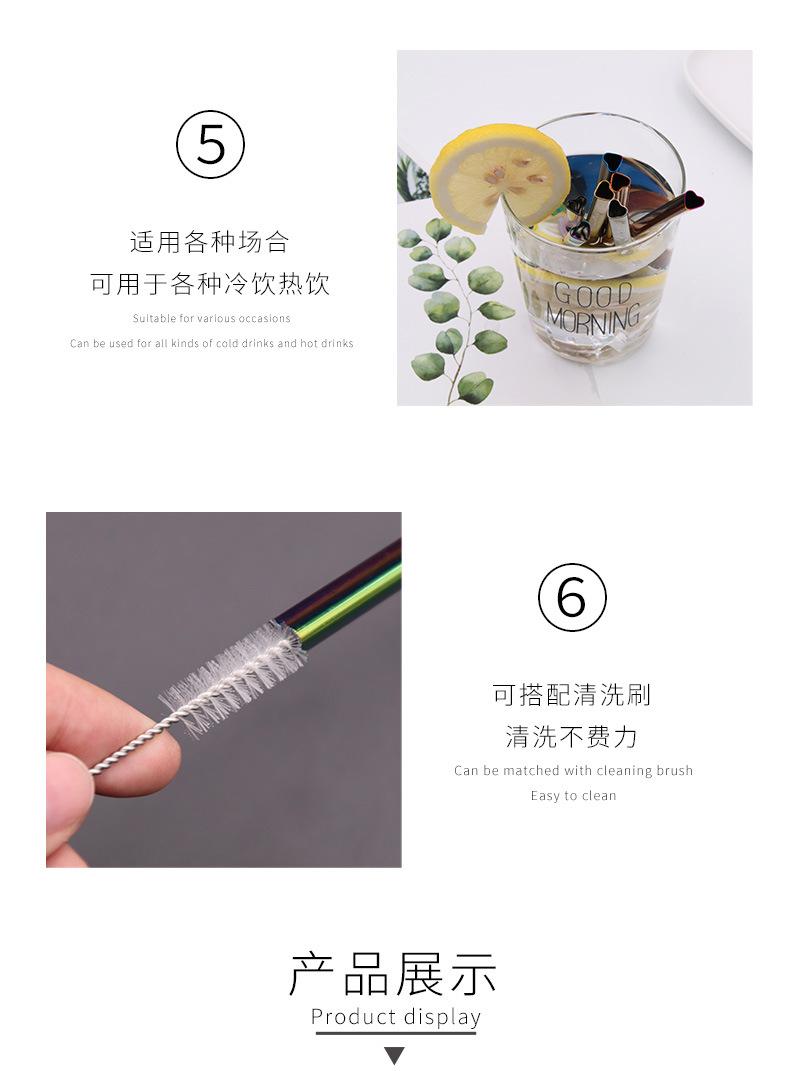 ⑤

适用各种场合
可用于各种冷饮热饮

Suitable for various occasions
Can be used for all kinds of cold drinks and hot drinks

GOOD MORNING

⑥

可搭配清洗刷
清洗不费力

Can be matched with cleaning brush
Easy to clean

产品展示
Product display