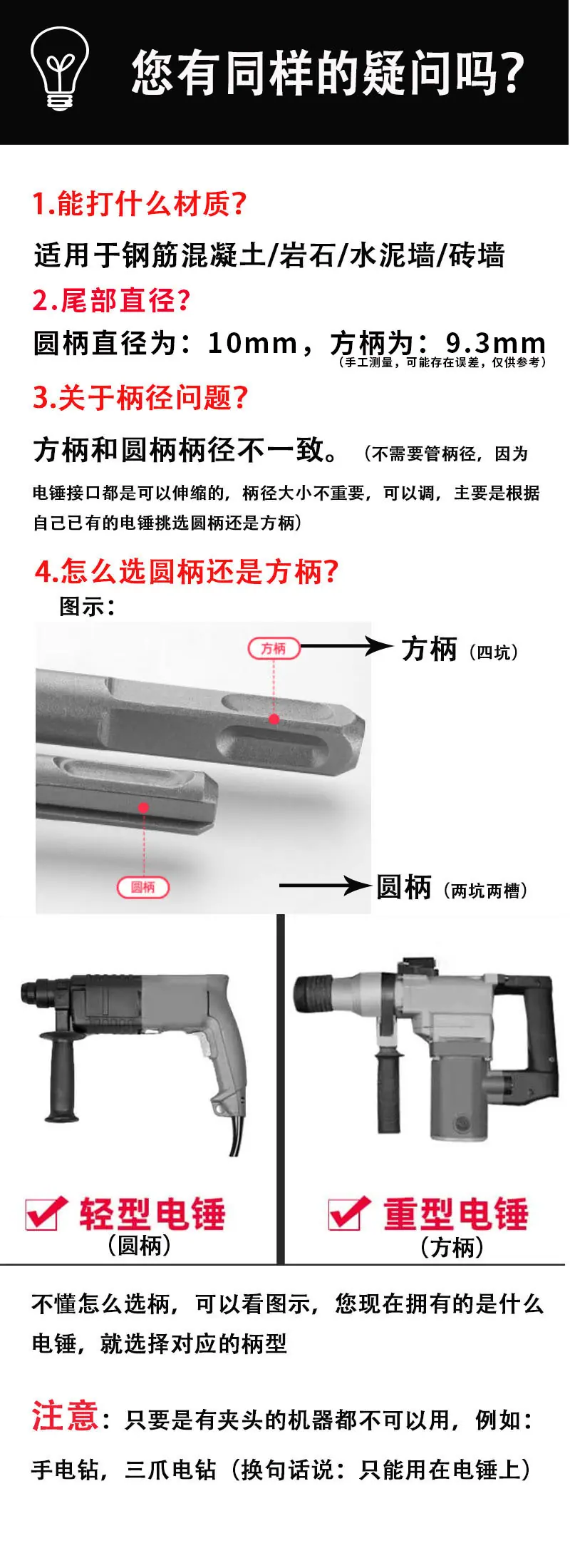 您有同样的疑问吗?

1.能打什么材质?

适用于钢筋混凝土/岩石/水泥墙/砖墙

2.尾部直径?

圆柄直径为：10mm，方柄为：9.3mm
（手工测量，可能存在误差，仅供参考）

3.关于柄径问题?

方柄和圆柄柄径不一致。（不需要管柄径，因为电锤接口都是可以伸缩的，柄径大小不重要，可以调，主要是根据自己已有的电锤挑选圆柄还是方柄）

4.怎么选圆柄还是方柄?

图示：

方柄

方柄（四坑）

圆柄

圆柄（两坑两槽）

轻型电锤
（圆柄）

重型电锤
（方柄）

不懂怎么选柄，可以看图示，您现在拥有的是什么电锤，就选择对应的柄型

注意：只要是有夹头的机器都不可以用，例如：手电钻，三爪电钻（换句话说：只能用在电锤上）