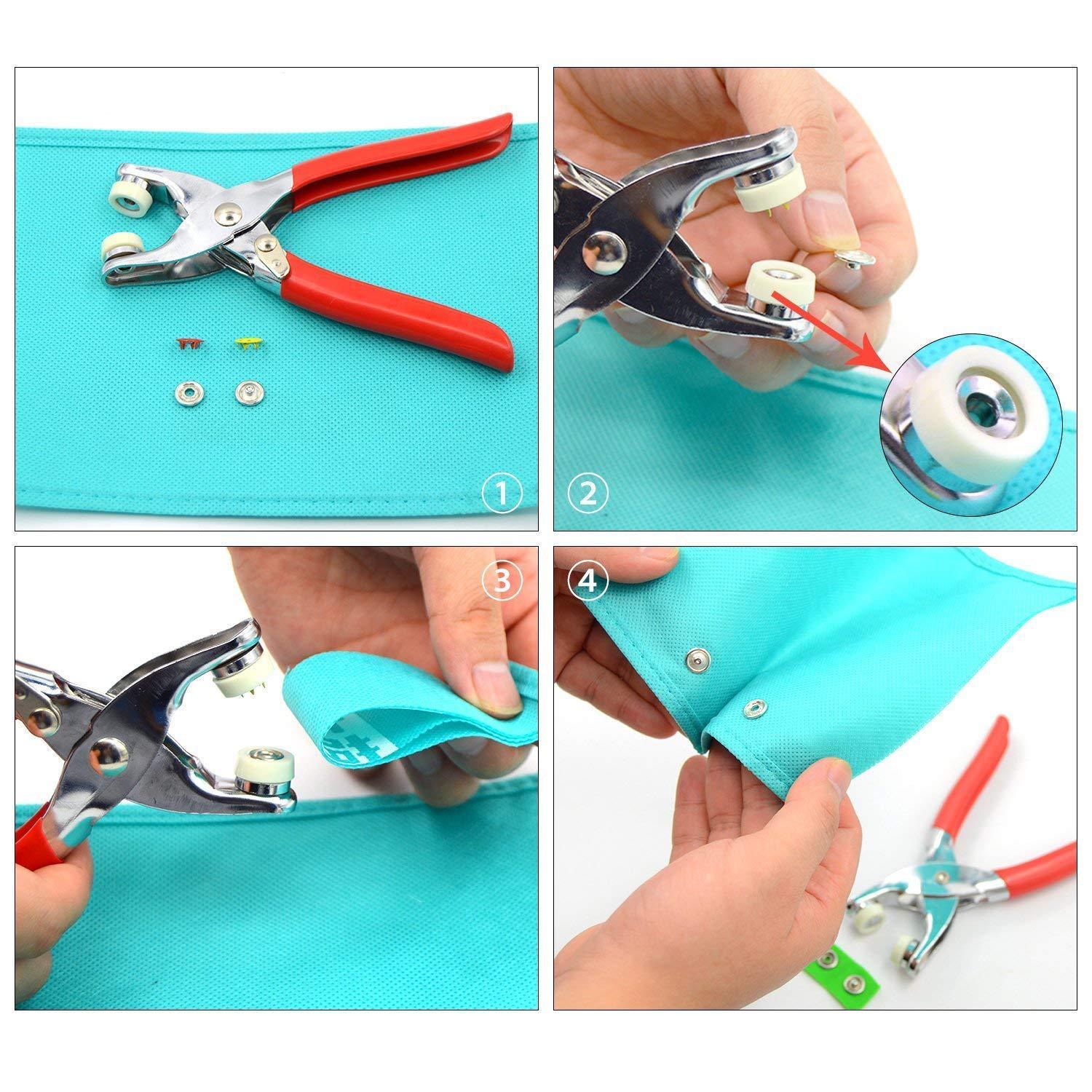 ①

②

③

④