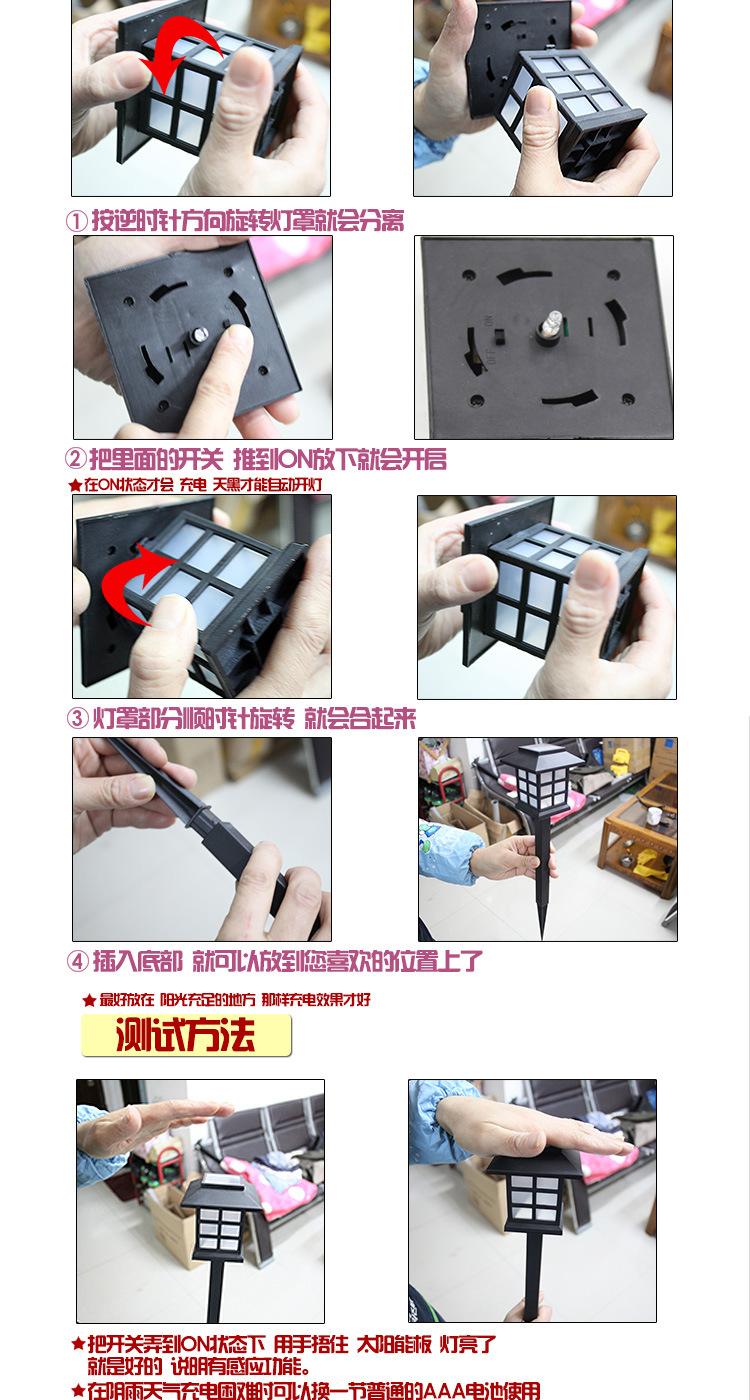 ① 按逆时针方向旋转灯罩就会分离

② 把里面的开关 推到ON放下就会开启

★在ON状态才会 充电 天黑才能自动开灯

③ 灯罩部分顺时针旋转 就会合起来

④ 插入底部 就可以放到您喜欢的位置上了

★最好放在 阳光充足的地方 那样充电效果才好

测试方法

★把开关弄到ON状态下 用手捂住 太阳能板 灯亮了 就是好的 说明有感应功能。

★在阴雨天气充电困难时可以换一节普通的AAA电池使用