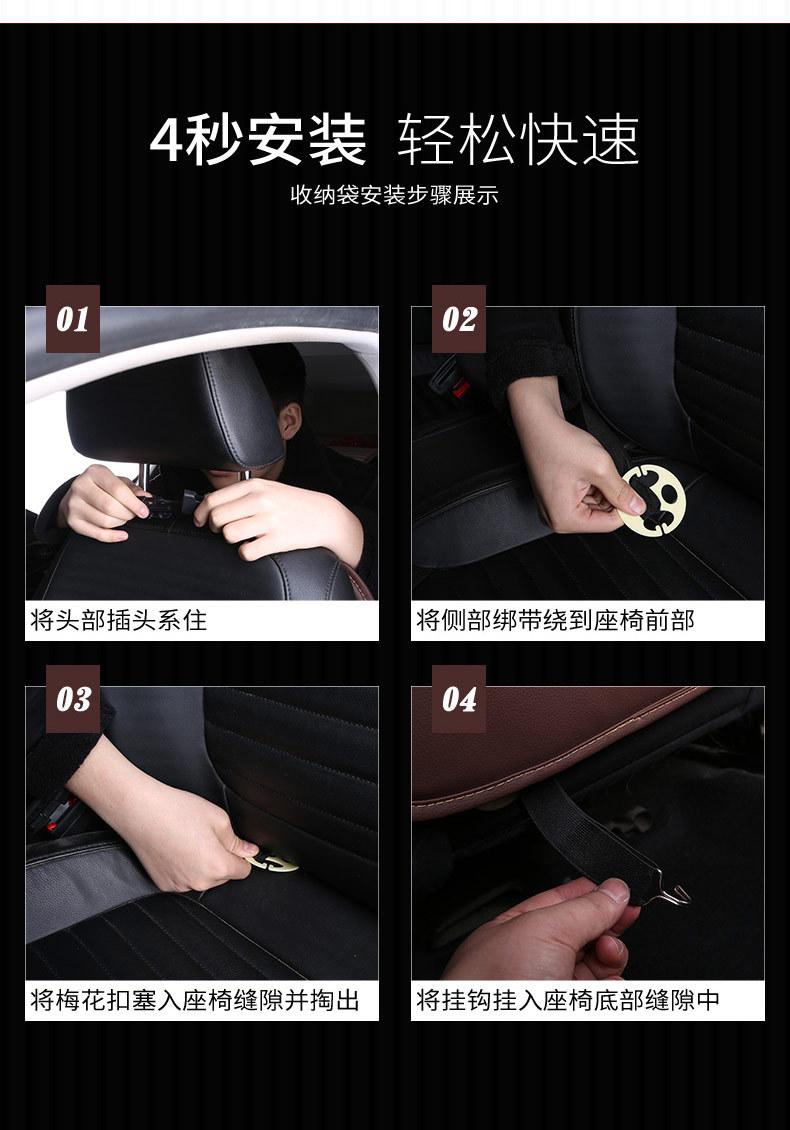 4秒安装 轻松快速

收纳袋安装步骤展示

01

将头部插头系住

02

将侧部绑带绕到座椅前部

03

将梅花扣塞入座椅缝隙并掏出

04

将挂钩挂入座椅底部缝隙中