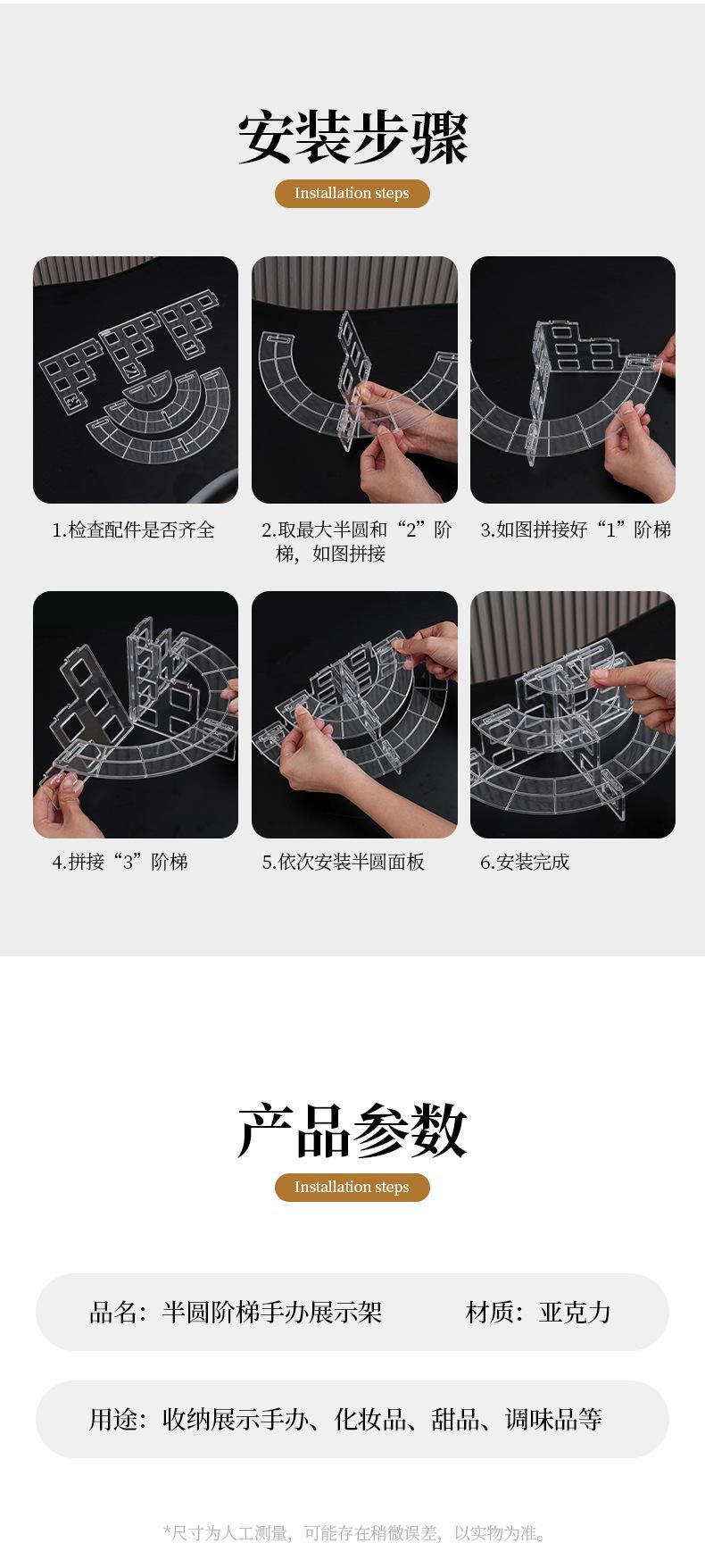 安装步骤

Installation steps

1.检查配件是否齐全

2.取最大半圆和“2”阶梯，如图拼接

3.如图拼接好“1”阶梯

4.拼接“3”阶梯

5.依次安装半圆面板

6.安装完成

产品参数

Installation steps

品名：半圆阶梯手办展示架　　材质：亚克力

用途：收纳展示手办、化妆品、甜品、调味品等

*尺寸为人工测量，可能存在稍微误差，以实物为准。