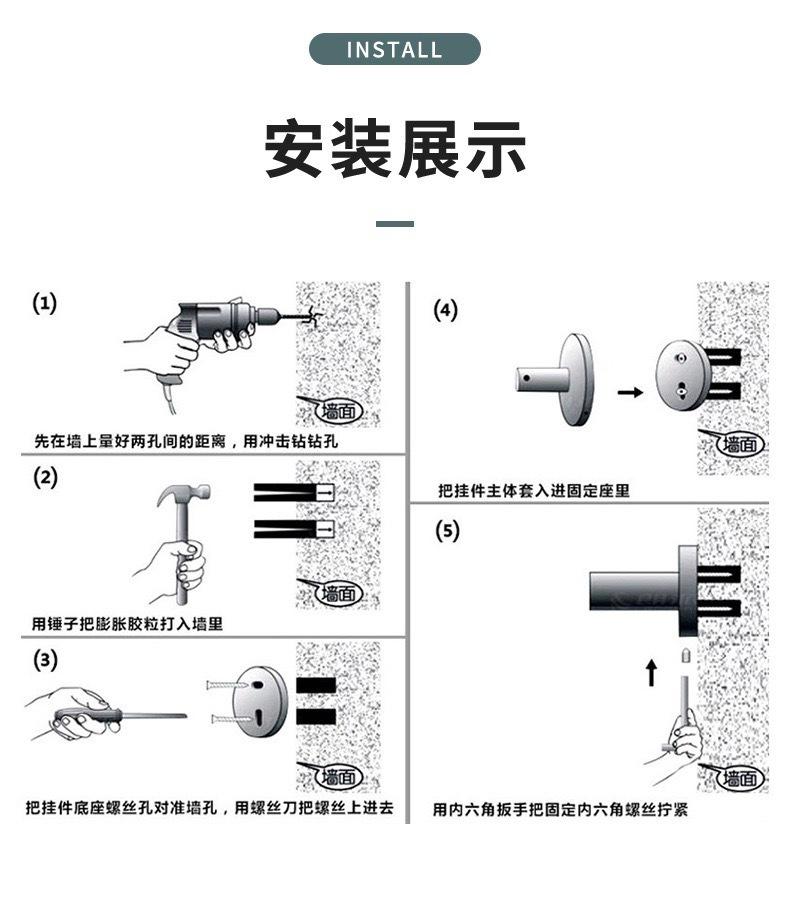 INSTALL

安装展示

(1)

墙面

先在墙上量好两孔间的距离，用冲击钻钻孔

(2)

墙面

用锤子把膨胀胶粒打入墙里

(3)

墙面

把挂件底座螺丝孔对准墙孔，用螺丝刀把螺丝上进去

(4)

墙面

把挂件主体套入进固定座里

(5)

墙面

用内六角扳手把固定内六角螺丝拧紧