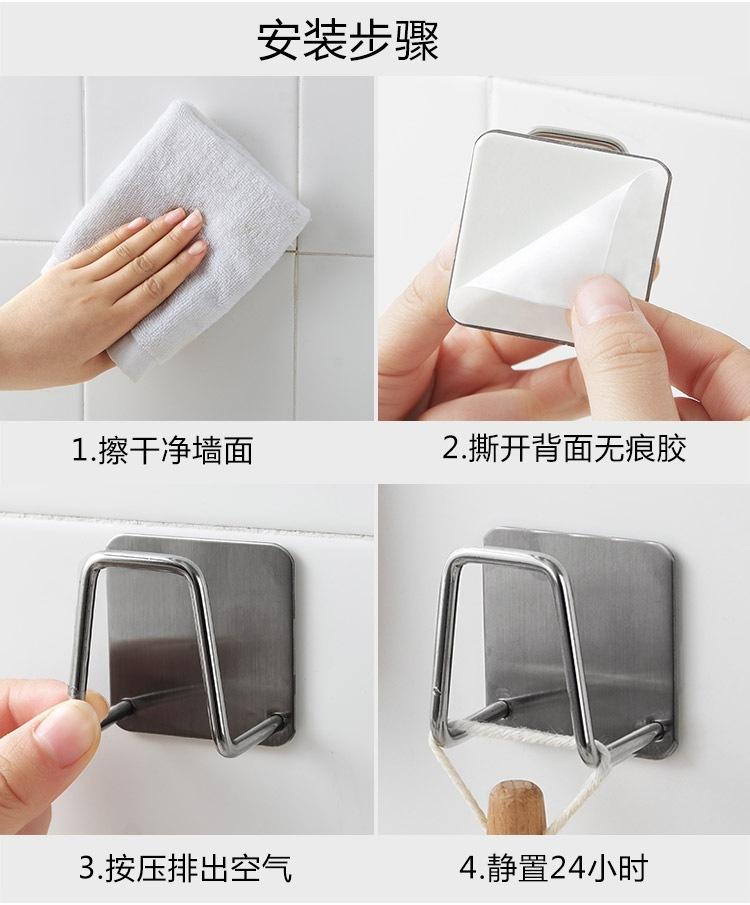 安装步骤

1.擦干净墙面

2.撕开背面无痕胶

3.按压排出空气

4.静置24小时