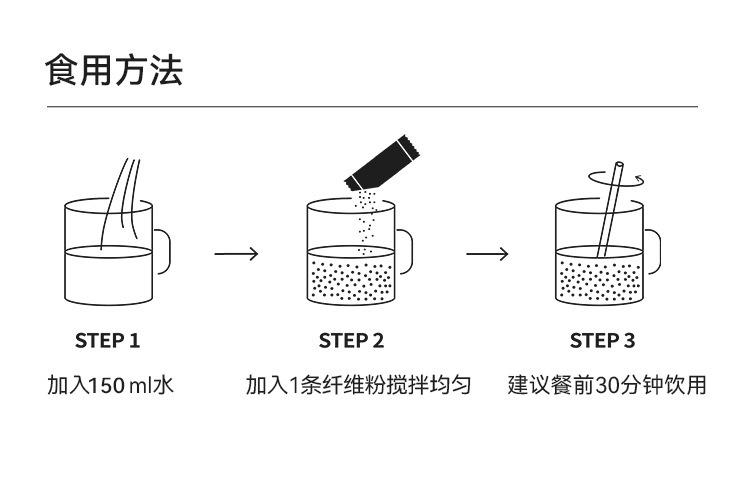 食用方法

STEP 1

加入150 ml水

STEP 2

加入1条纤维粉搅拌均匀

STEP 3

建议餐前30分钟饮用