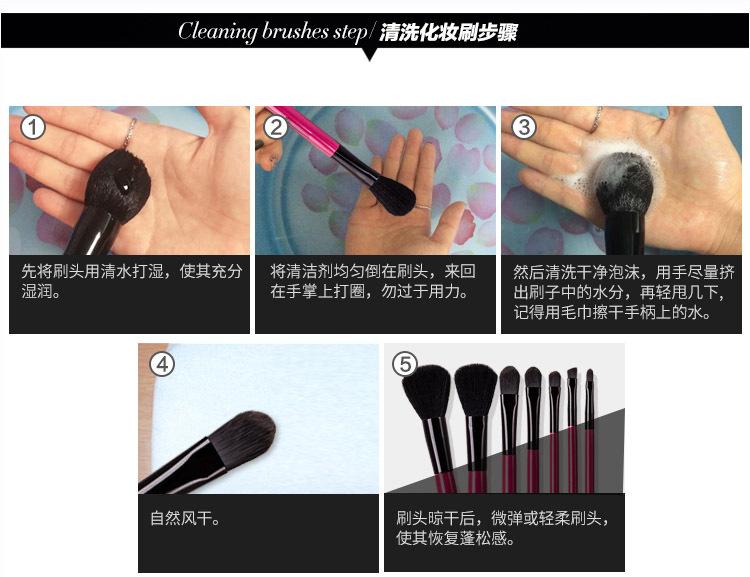 Cleaning brushes step/ 清洗化妆刷步骤

1

先将刷头用清水打湿，使其充分湿润。

2

将清洁剂均匀倒在刷头，来回在手掌上打圈，勿过于用力。

3

然后清洗干净泡沫，用手尽量挤出刷子中的水分，再轻甩几下，记得用毛巾擦干手柄上的水。

4

自然风干。

5

刷头晾干后，微弹或轻柔刷头，使其恢复蓬松感。