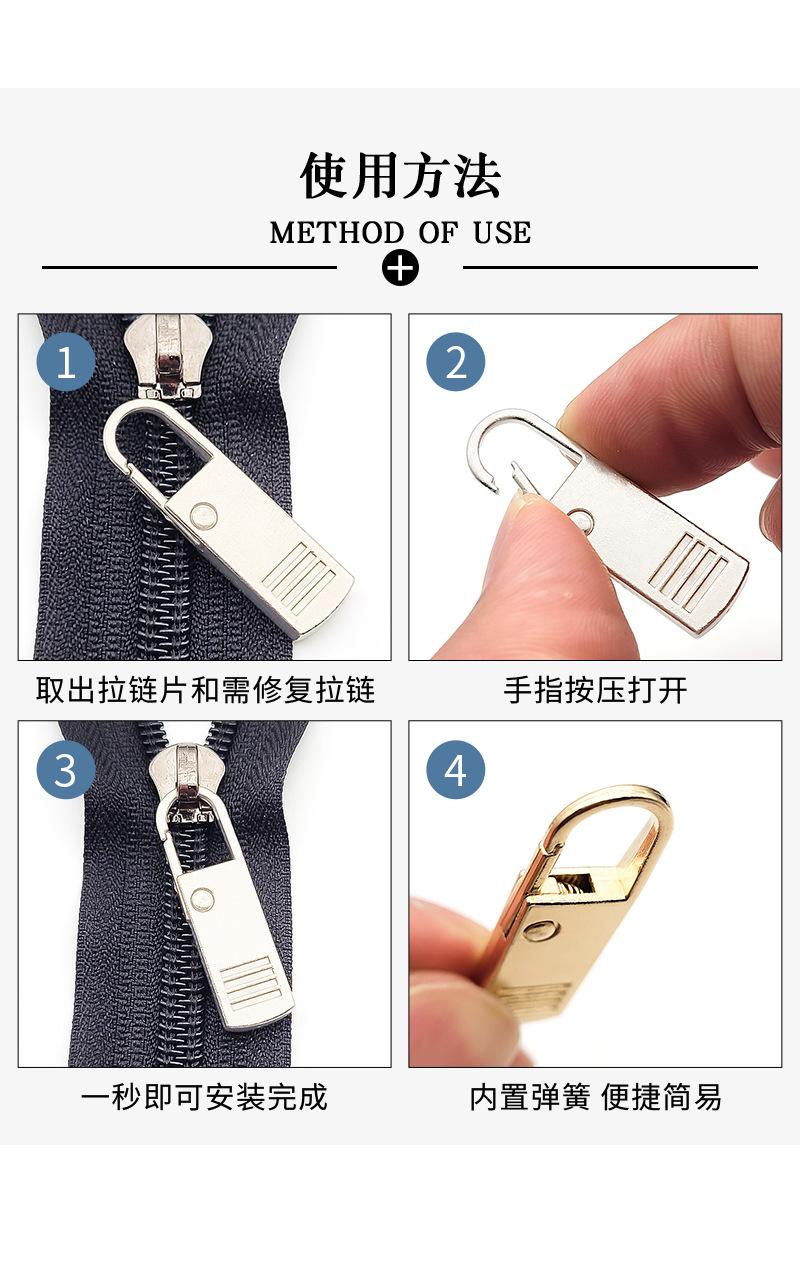 使用方法

METHOD OF USE

1

取出拉链片和需修复拉链

2

手指按压打开

3

一秒即可安装完成

4

内置弹簧 便捷简易